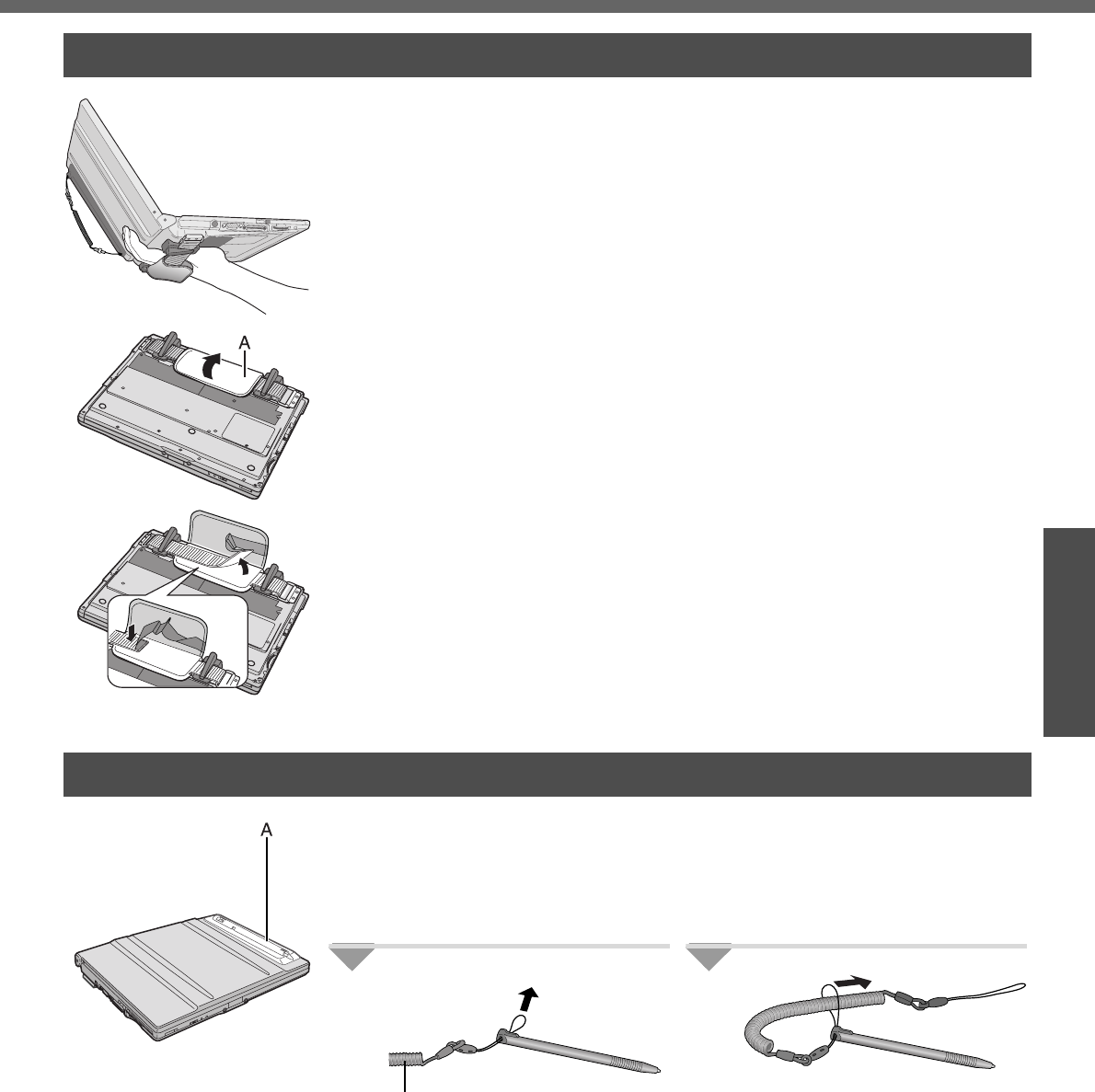 A

A