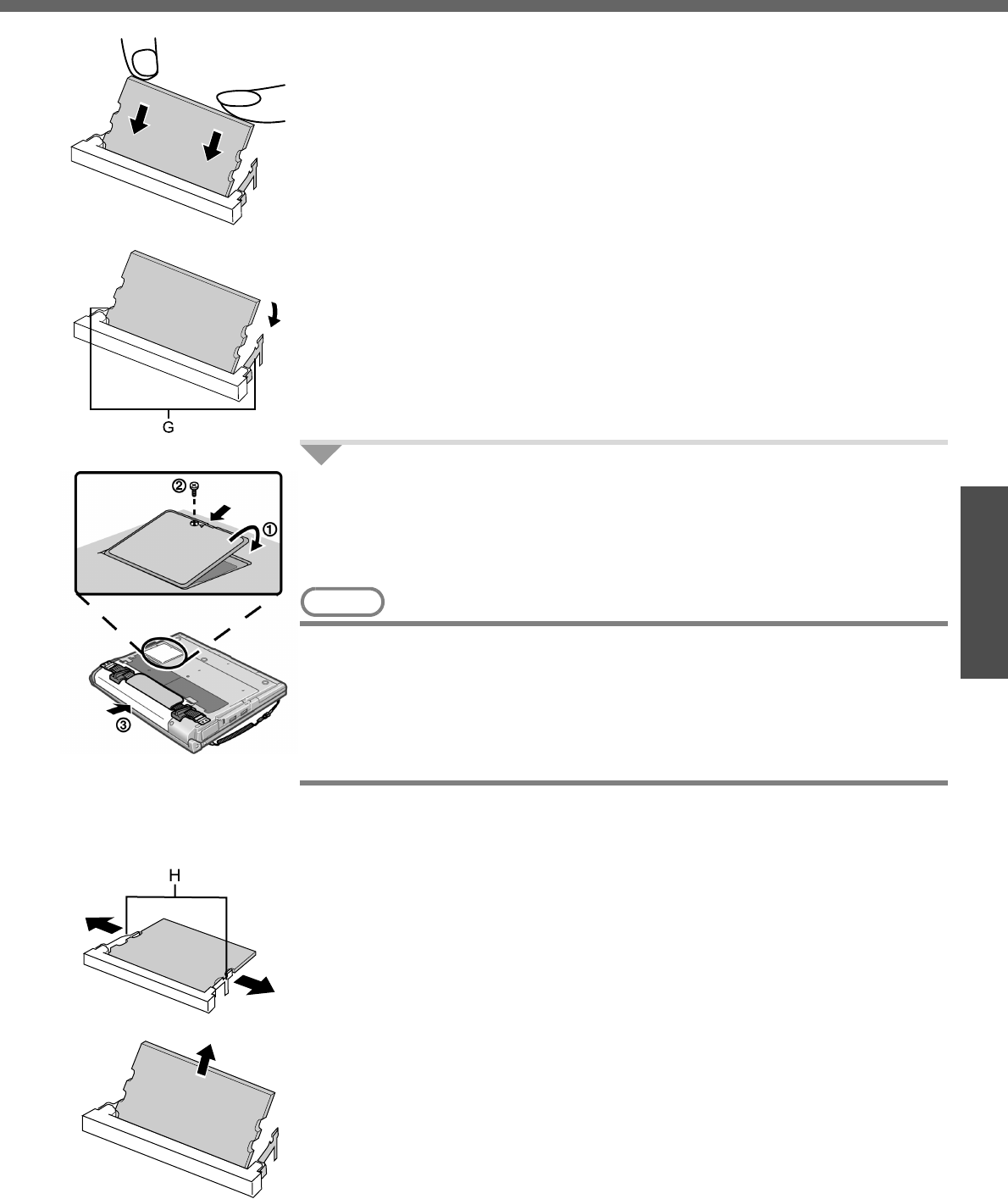 G

② ①

③

H