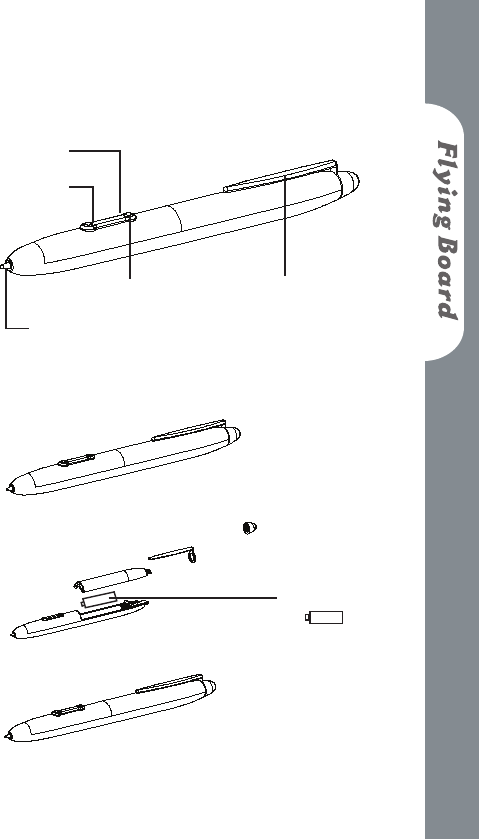 Flying Board