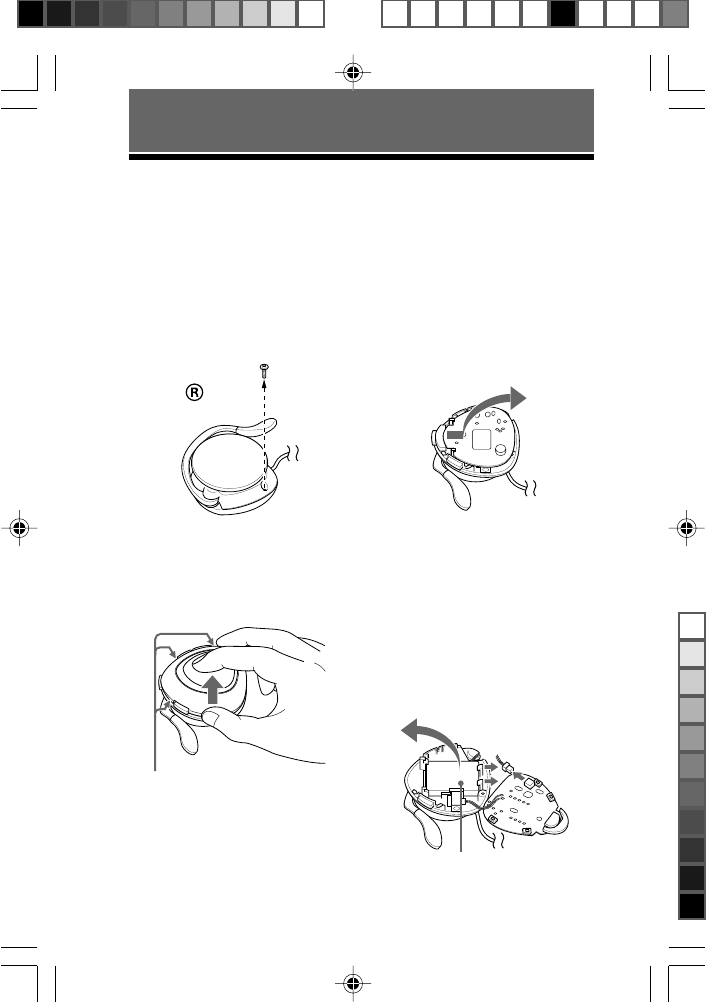 R