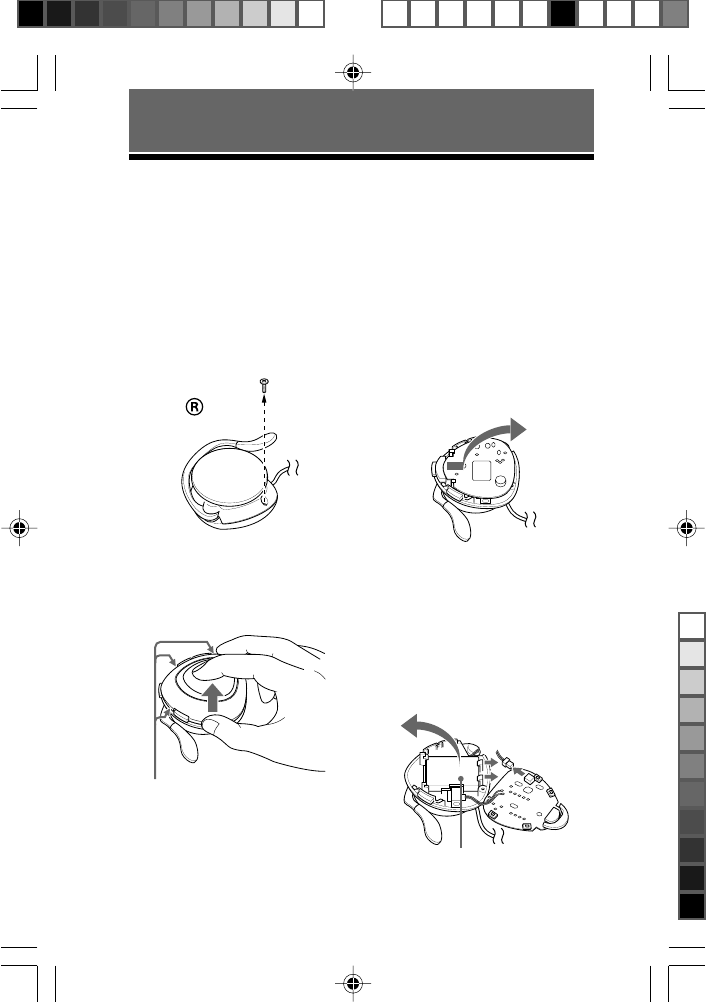 R