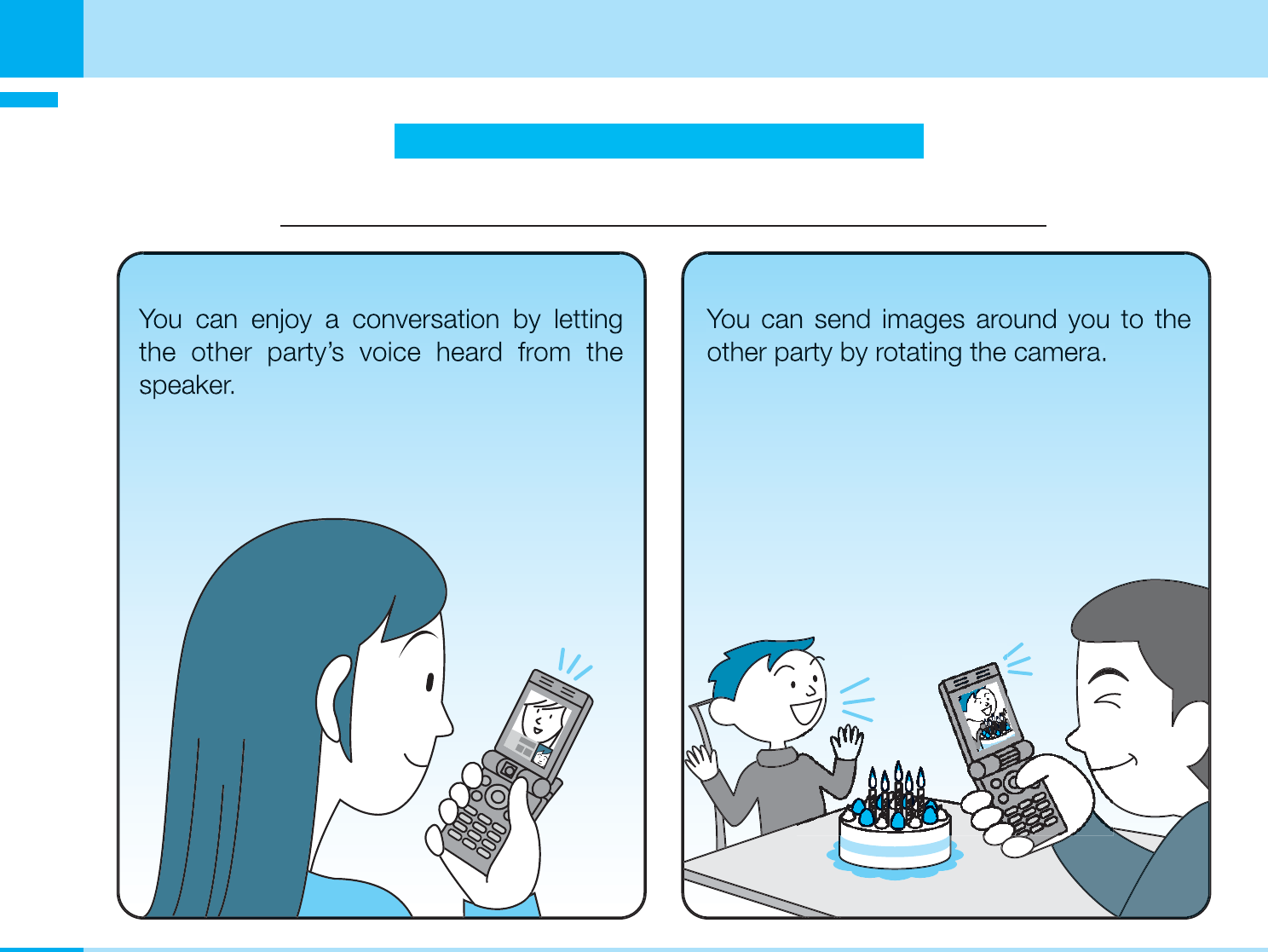 You can enjoy a conversation by letting the other party's voice heard from the speaker.

You can send images around you to the other party by rotating the camera.