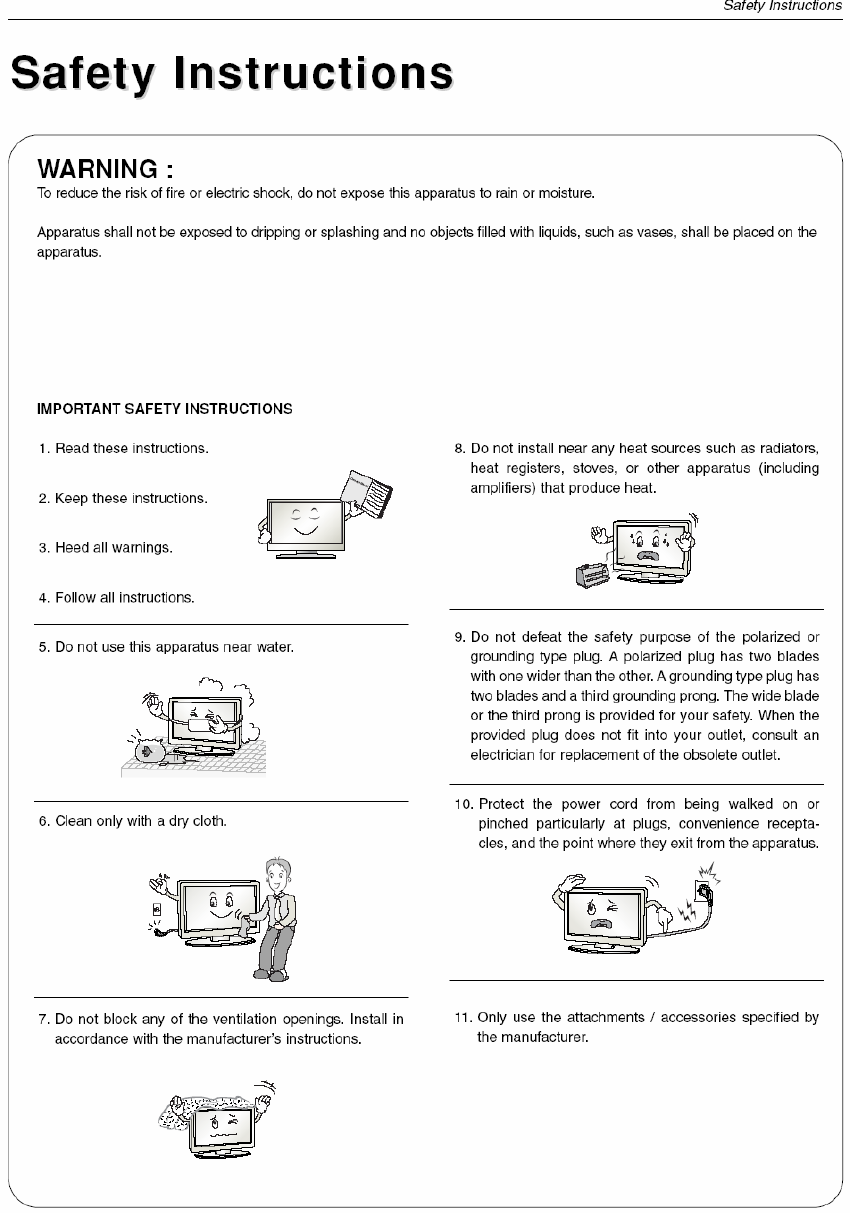 Safety Instructions

Safety Instructions

WARNING :
To reduce the risk of fire or electric shock, do not expose this apparatus to rain or moisture.

Apparatus shall not be exposed to dripping or splashing and no objects filled with liquids, such as vases, shall be placed on the apparatus.

IMPORTANT SAFETY INSTRUCTIONS

1. Read these instructions.

2. Keep these instructions.

3. Heed all warnings.

4. Follow all instructions.

5. Do not use this apparatus near water.

6. Clean only with a dry cloth.

7. Do not block any of the ventilation openings. Install in accordance with the manufacturer's instructions.

8. Do not install near any heat sources such as radiators, heat registers, stoves, or other apparatus (including amplifiers) that produce heat.

9. Do not defeat the safety purpose of the polarized or grounding type plug. A polarized plug has two blades with one wider than the other. A grounding type plug has two blades and a third grounding prong. The wide blade or the third prong is provided for your safety. When the provided plug does not fit into your outlet, consult an electrician for replacement of the obsolete outlet.

10. Protect the power cord from being walked on or pinched particularly at plugs, convenience receptacles, and the point where they exit from the apparatus.

11. Only use the attachments / accessories specified by the manufacturer.