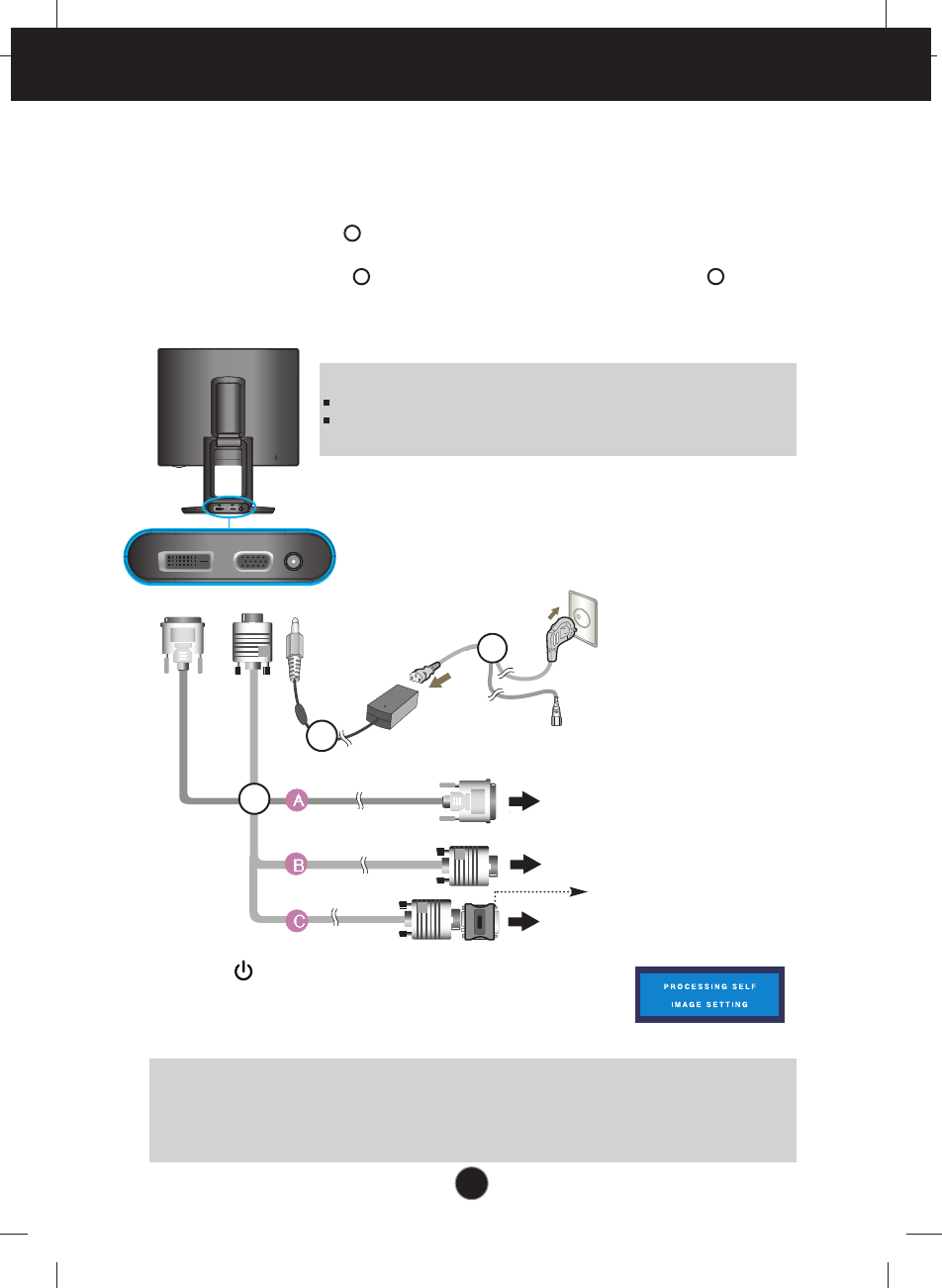 A
B
C
PROCESSING SELF
IMAGE SETTING