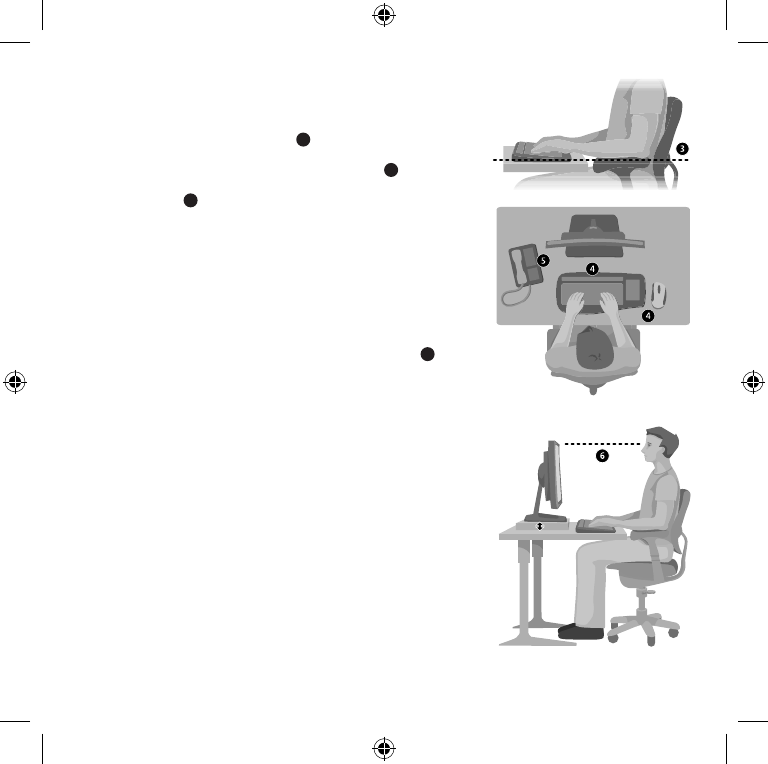 3

5

4

4

6