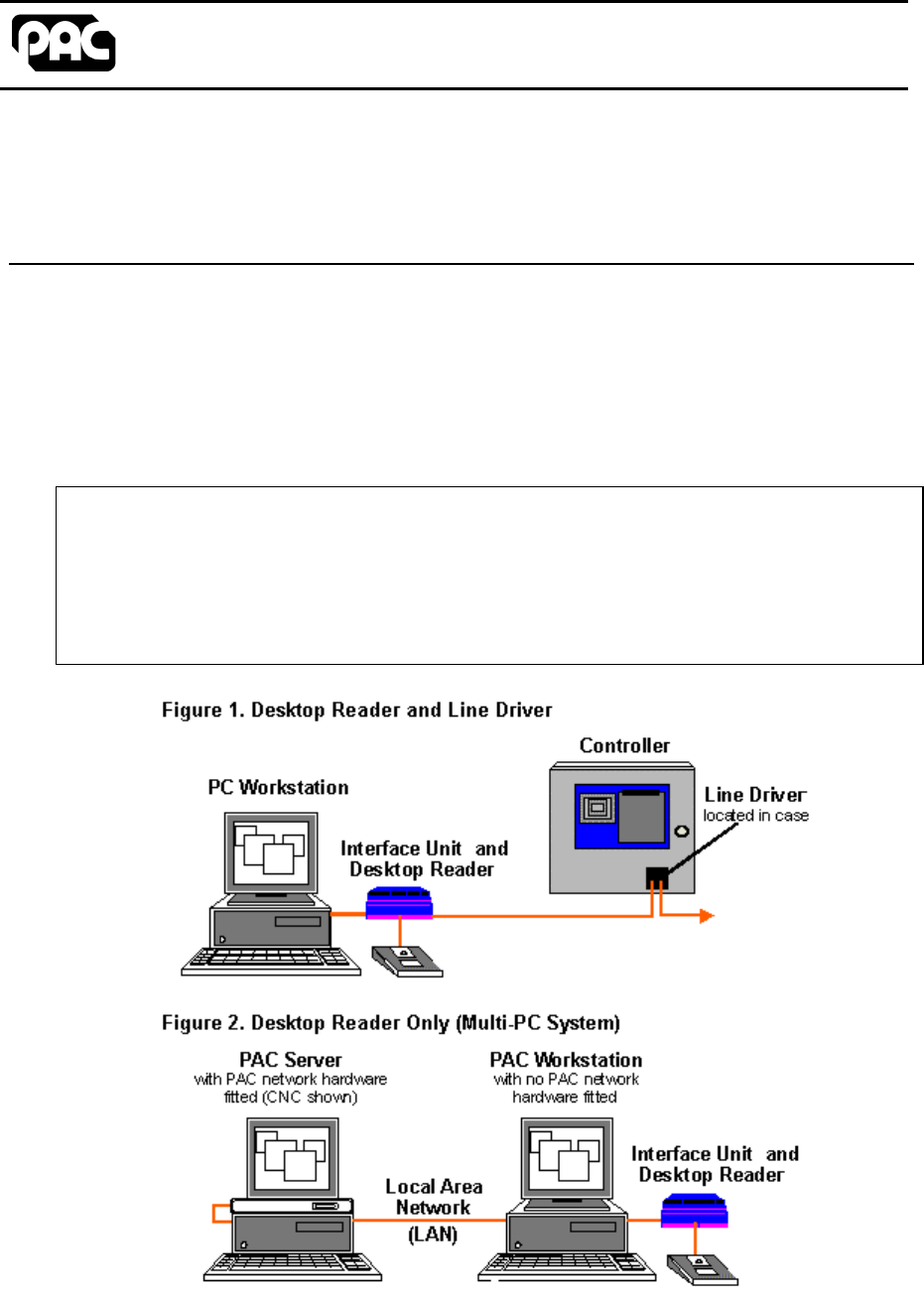 PAC

Figure 1. Desktop Reader and Line Driver

PC Workstation

Interface Unit and Desktop Reader

Controller

Line Driver
located in case

Figure 2. Desktop Reader Only (Multi-PC System)

PAC Server
with PAC network hardware fitted (CNC shown)

Local Area Network (LAN)

PAC Workstation
with no PAC network hardware fitted

Interface Unit and Desktop Reader