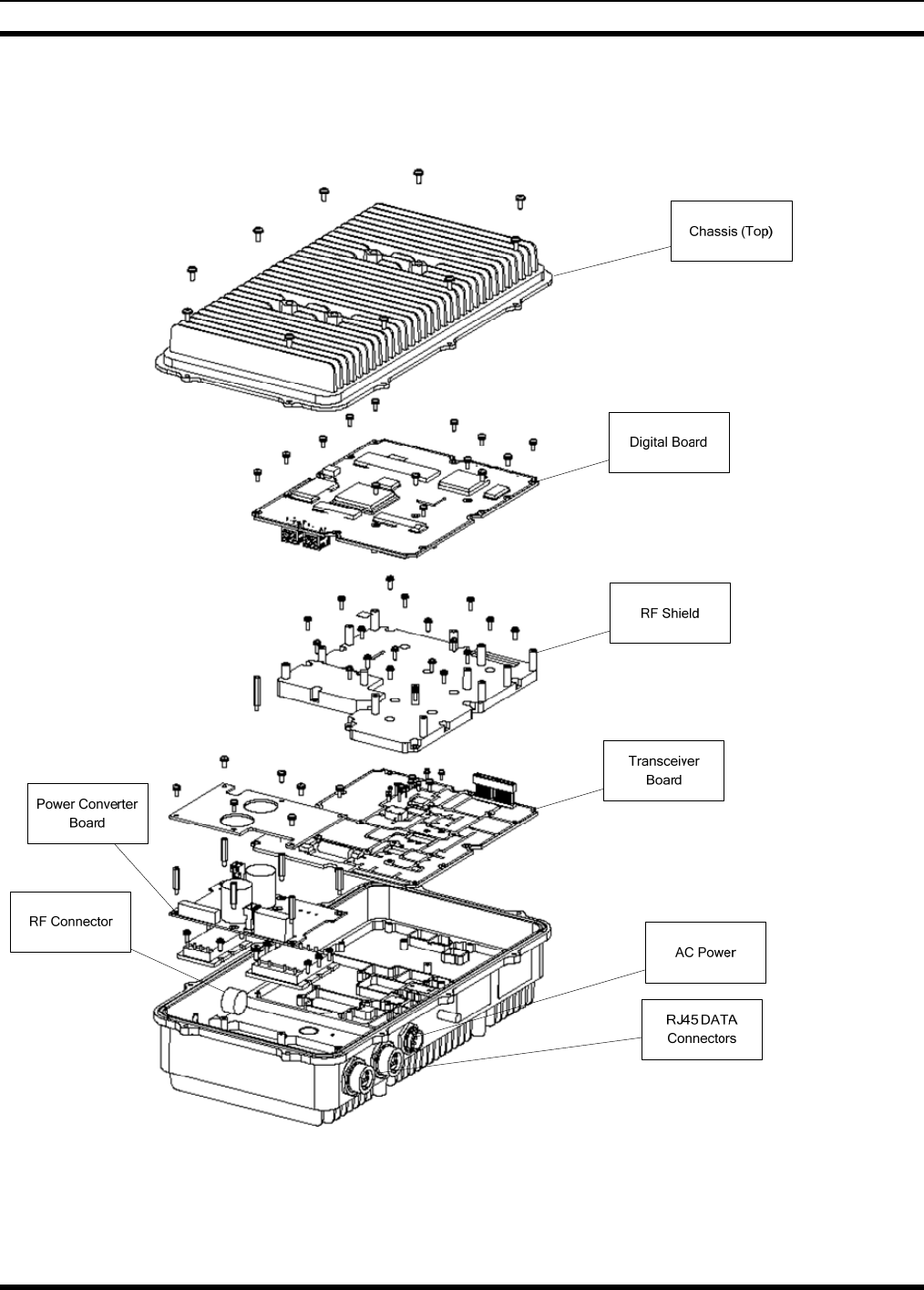 Chassis (Top)

Digital Board

RF Shield

Transceiver Board

Power Converter Board

RF Connector

AC Power

RJ45 DATA Connectors