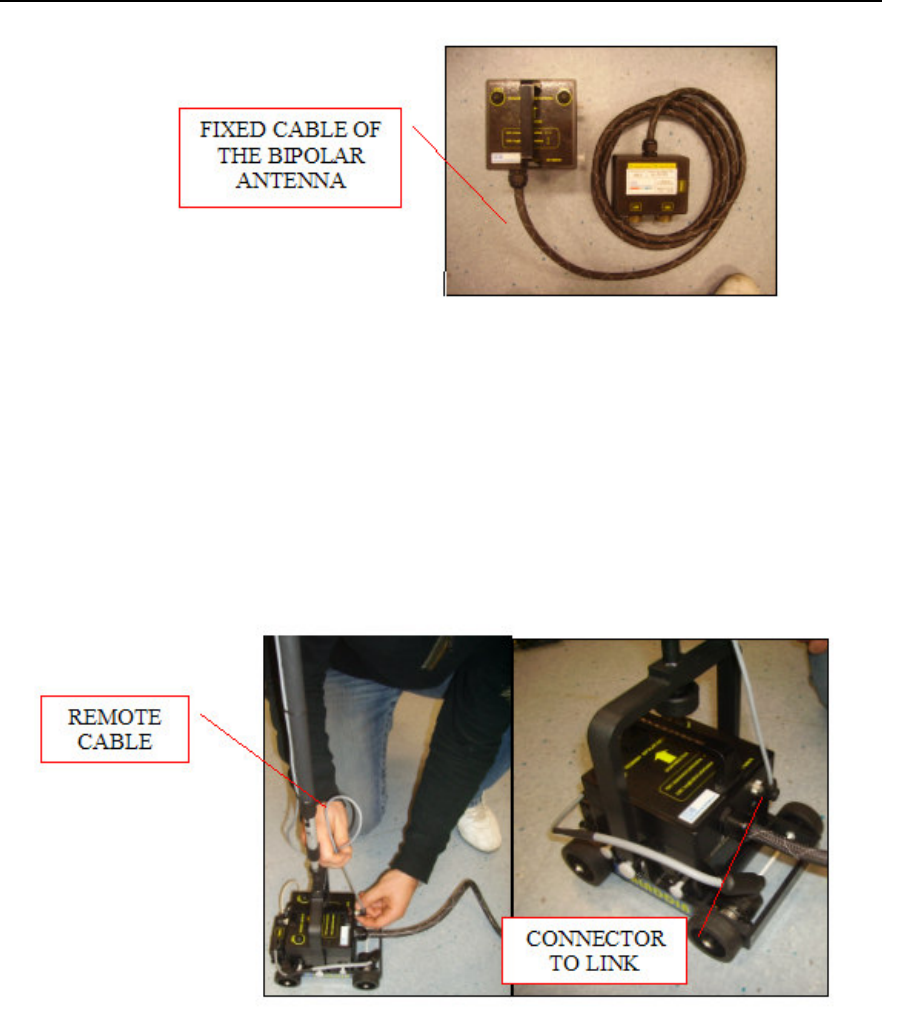 FIXED CABLE OF THE BIPOLAR ANTENNA

REMOTE CABLE

CONNECTOR TO LINK