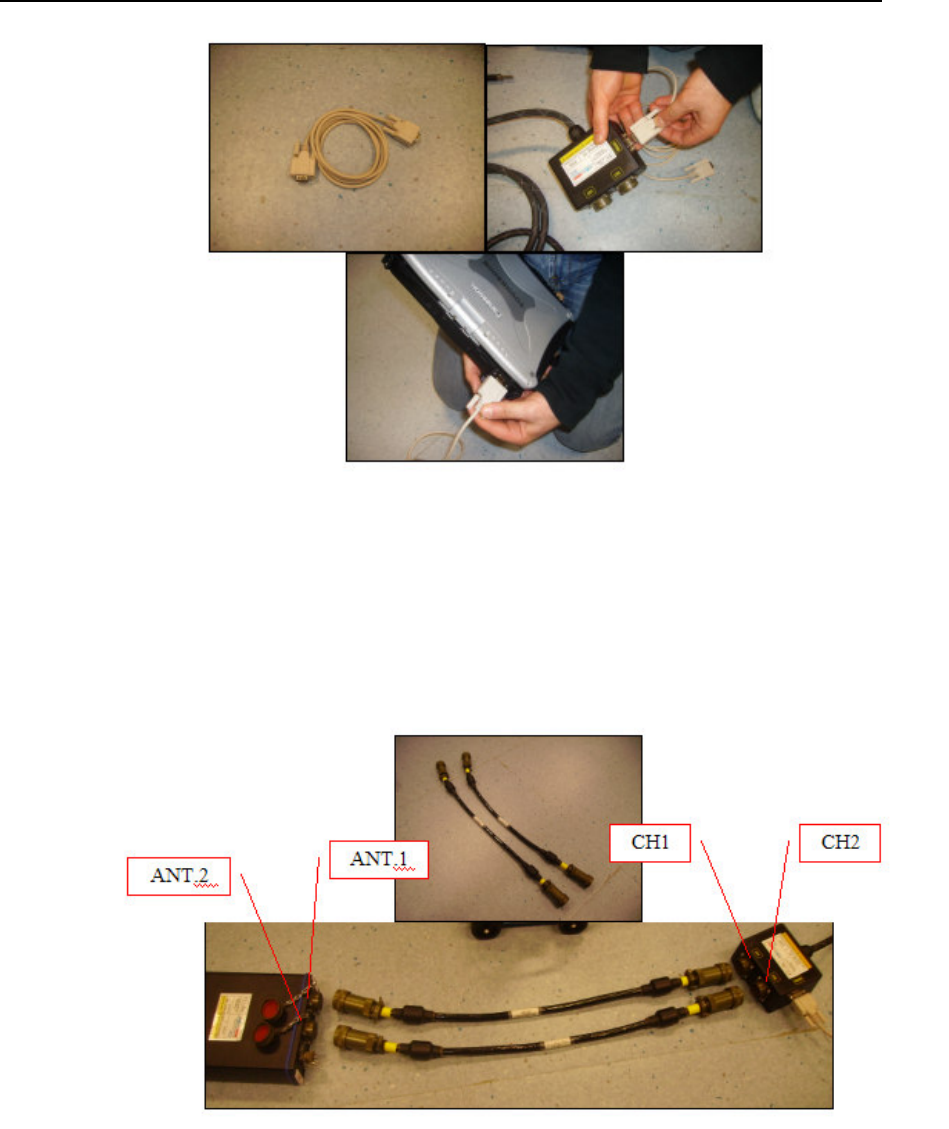 ANT.2

ANT.1

CH1

CH2