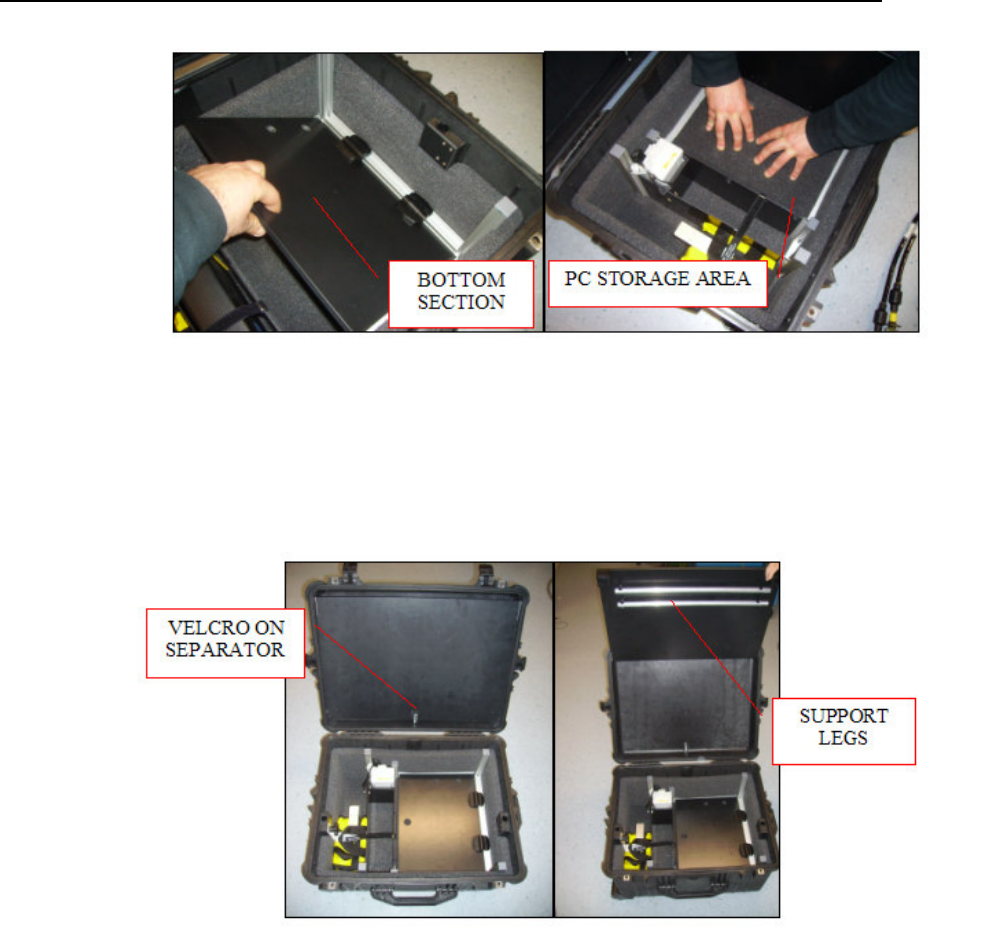 BOTTOM SECTION

PC STORAGE AREA

VELCRO ON SEPARATOR

SUPPORT LEGS