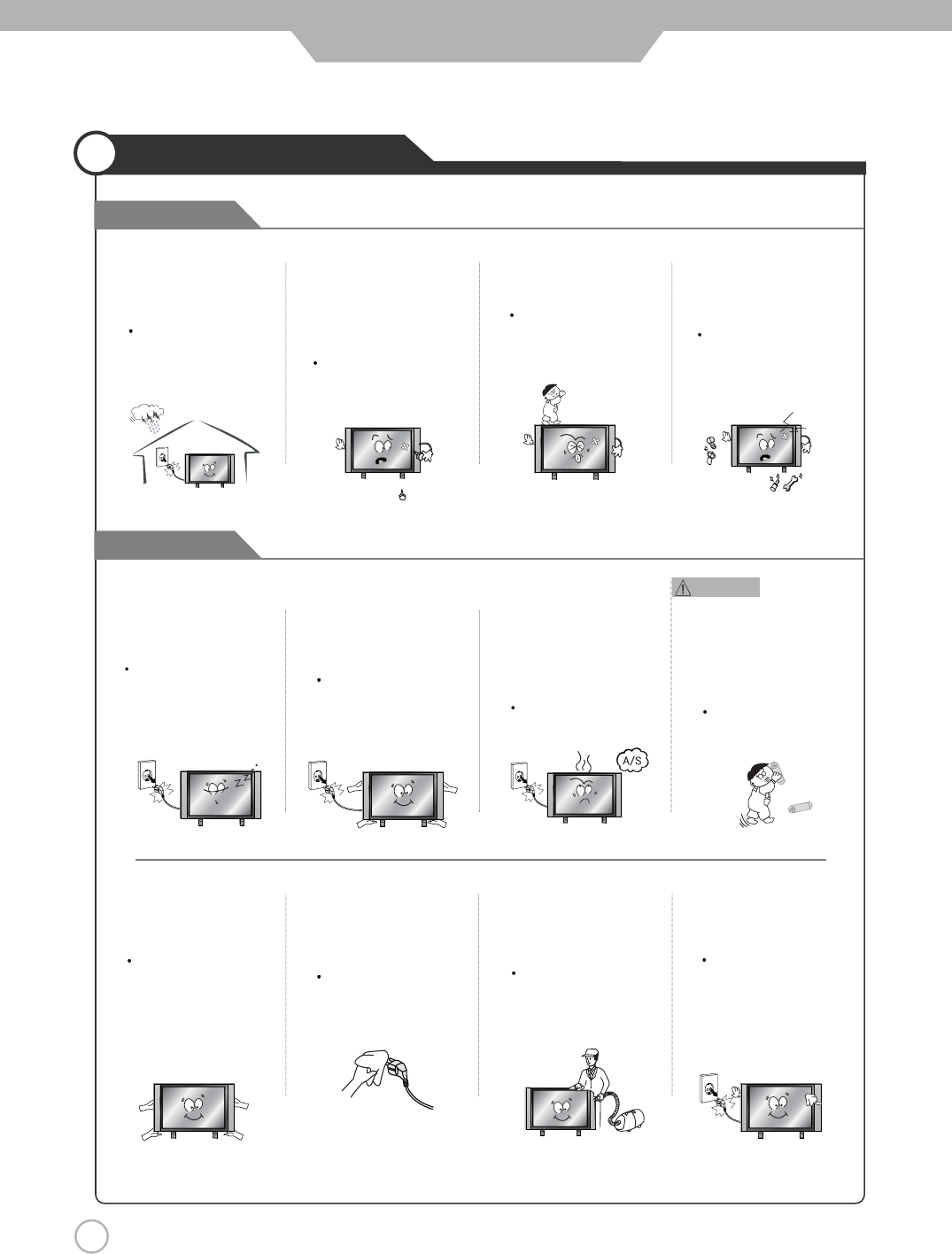 A/S