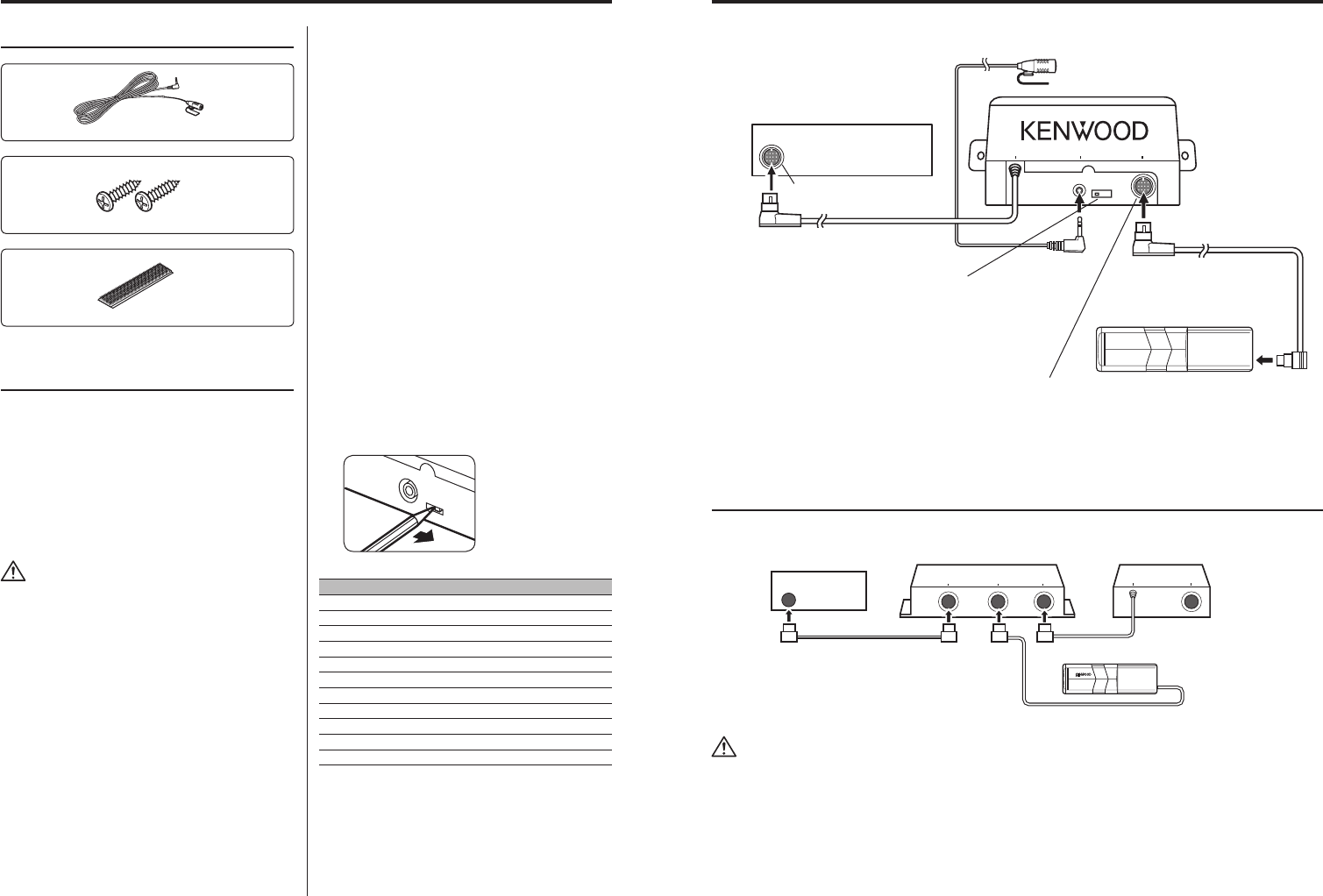 KENWOOD