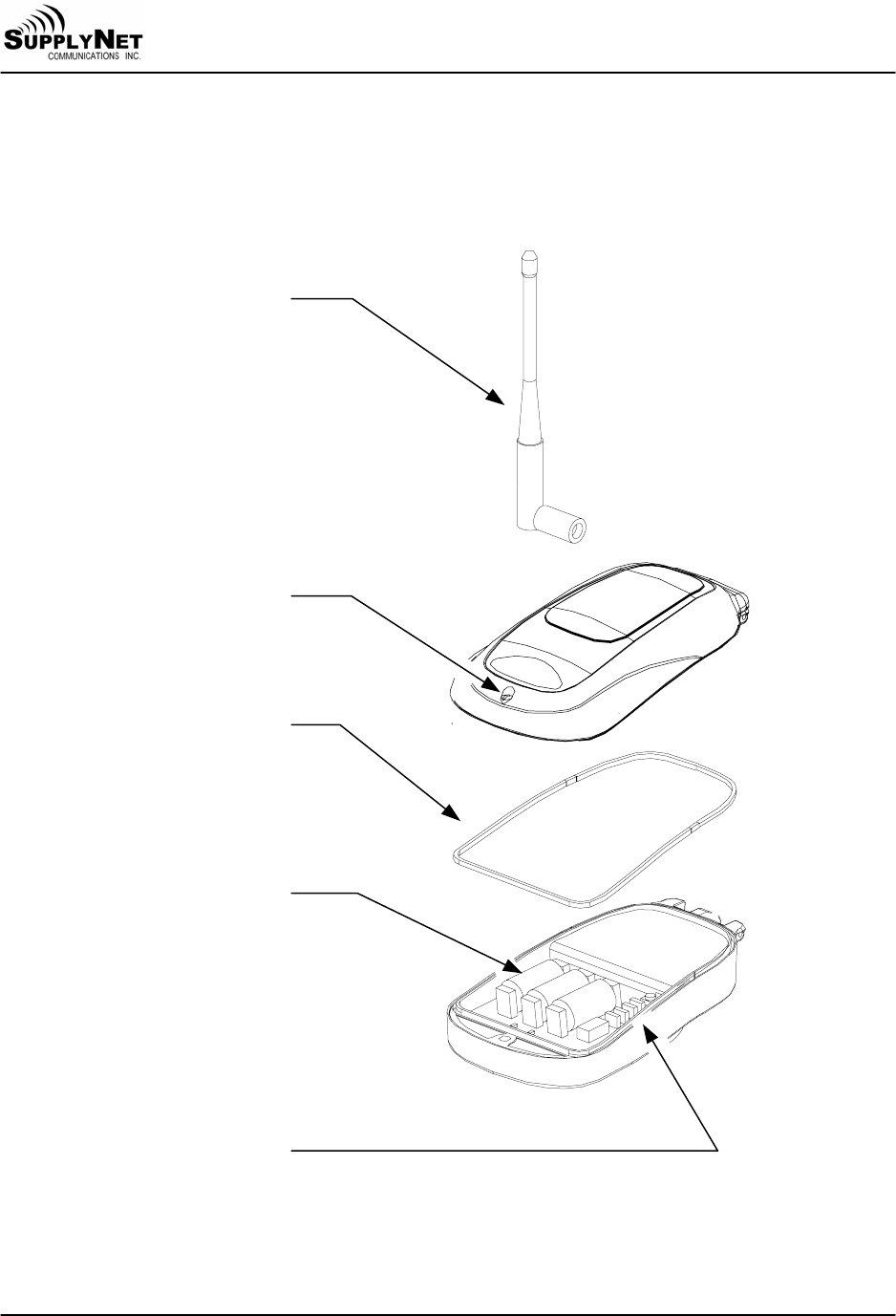 SUPPLYNET
COMMUNICATIONS INC.