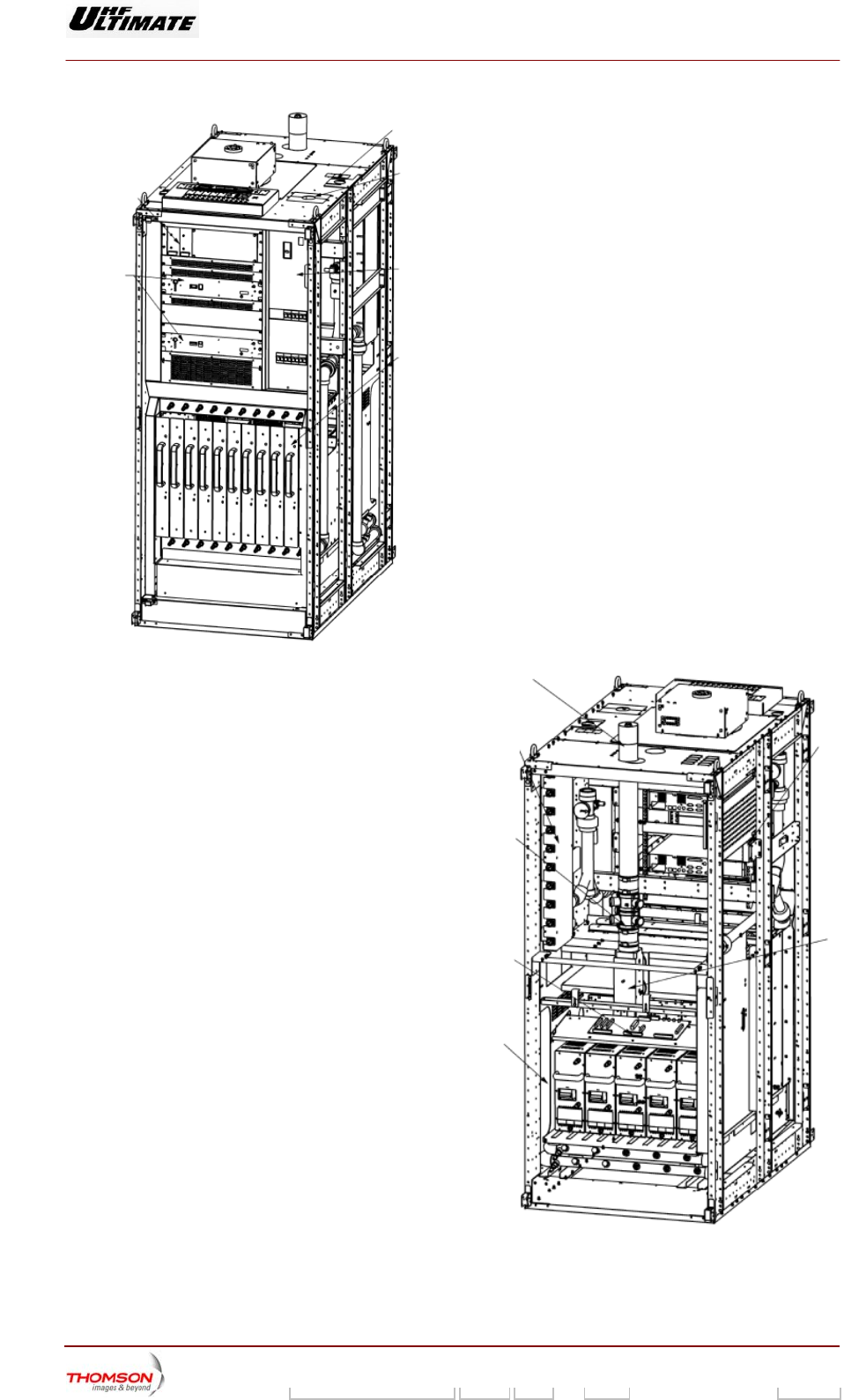 UHF ULTIMATE

THOMSON
images & beyond