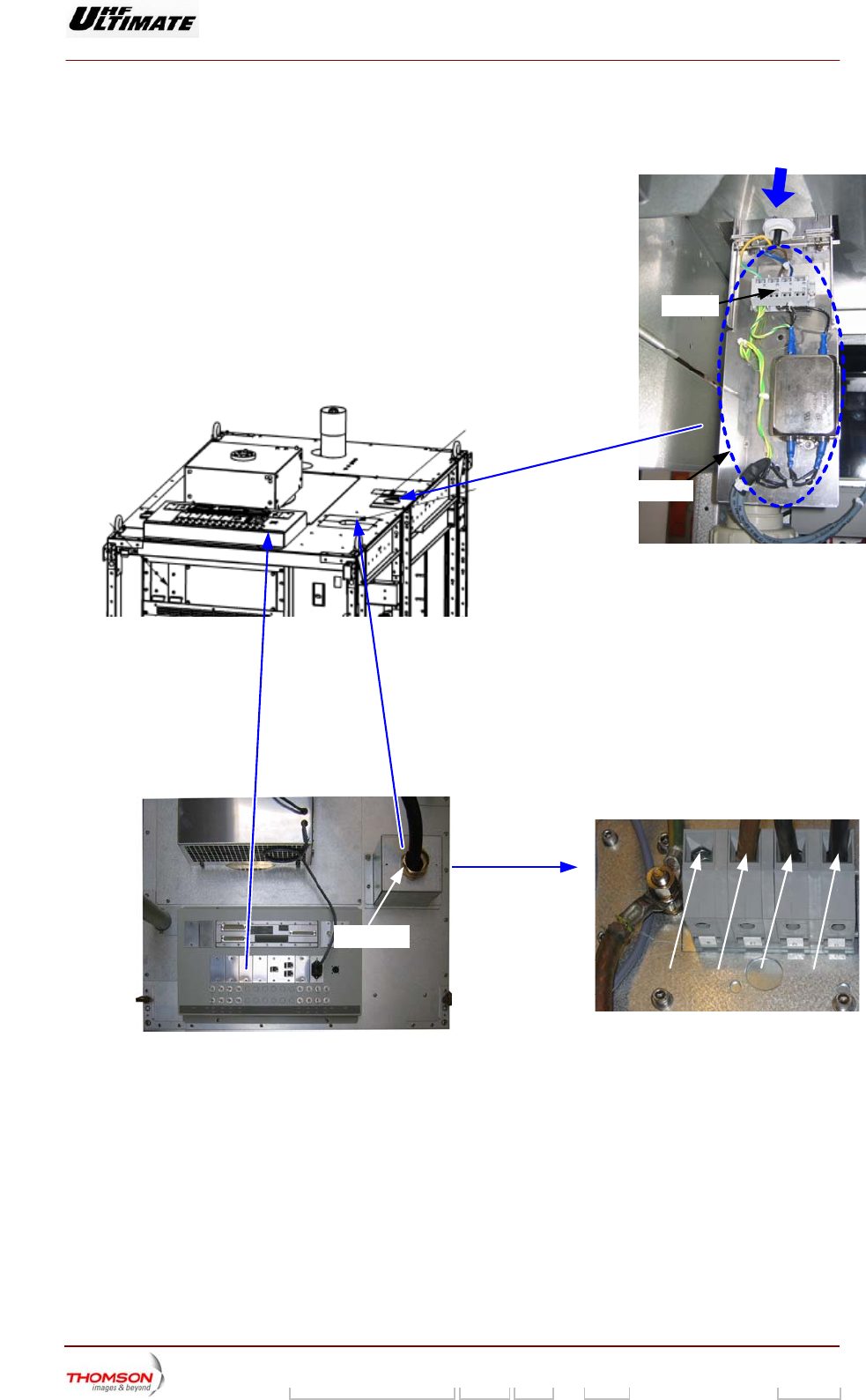 UHF ULTIMATE

THOMSON images & beyond