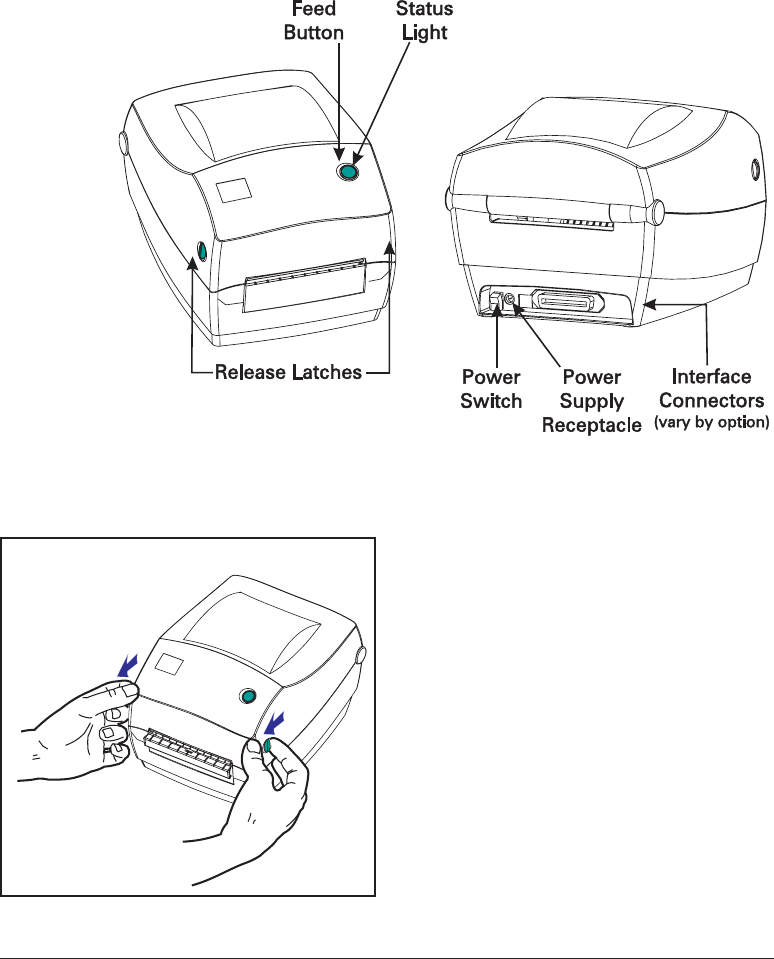 Feed Button

Status Light

Release Latches

Power Switch

Power Supply Receptacle

Interface Connectors (vary by option)