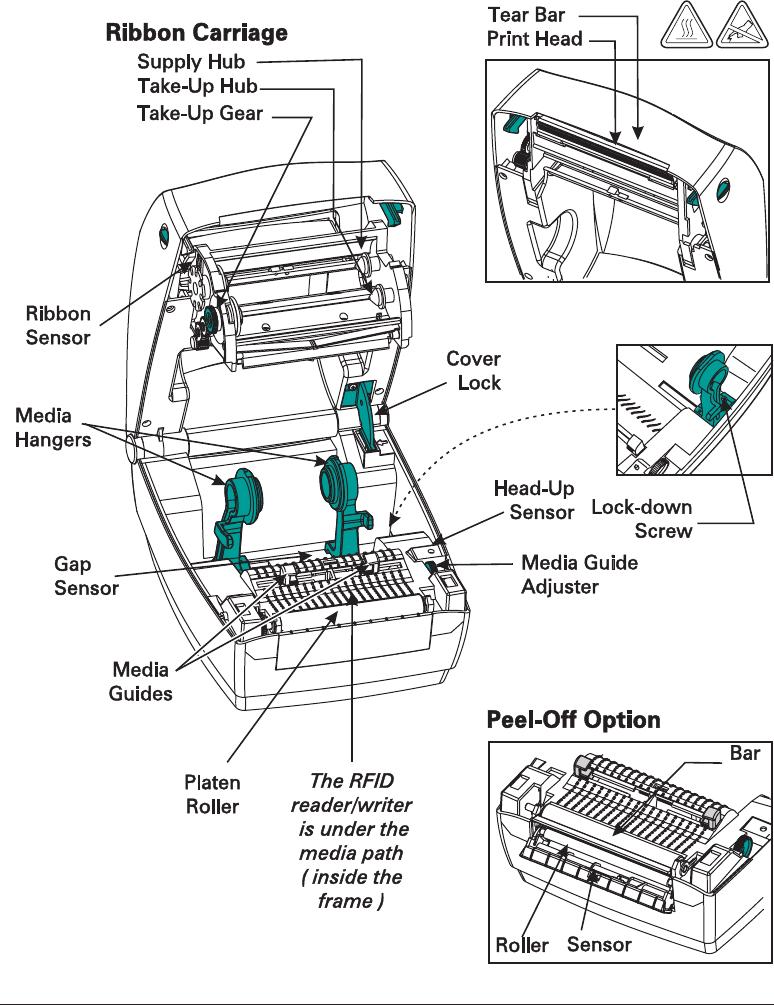 Ribbon Carriage
Supply Hub
Take-Up Hub
Take-Up Gear

Tear Bar
Print Head

Ribbon Sensor

Cover Lock

Media Hangers

Head-Up Sensor

Lock-down Screw

Gap Sensor

Media Guide Adjuster

Media Guides

Platen Roller

The RFID reader/writer is under the media path ( inside the frame )

Peel-Off Option
Bar
Roller
Sensor