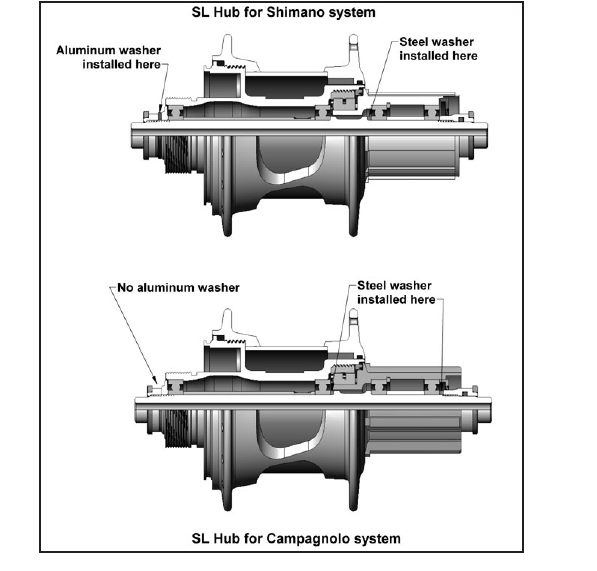 SL Hub for Shimano system

Aluminum washer installed here

Steel washer installed here

No aluminum washer

Steel washer installed here

SL Hub for Campagnolo system