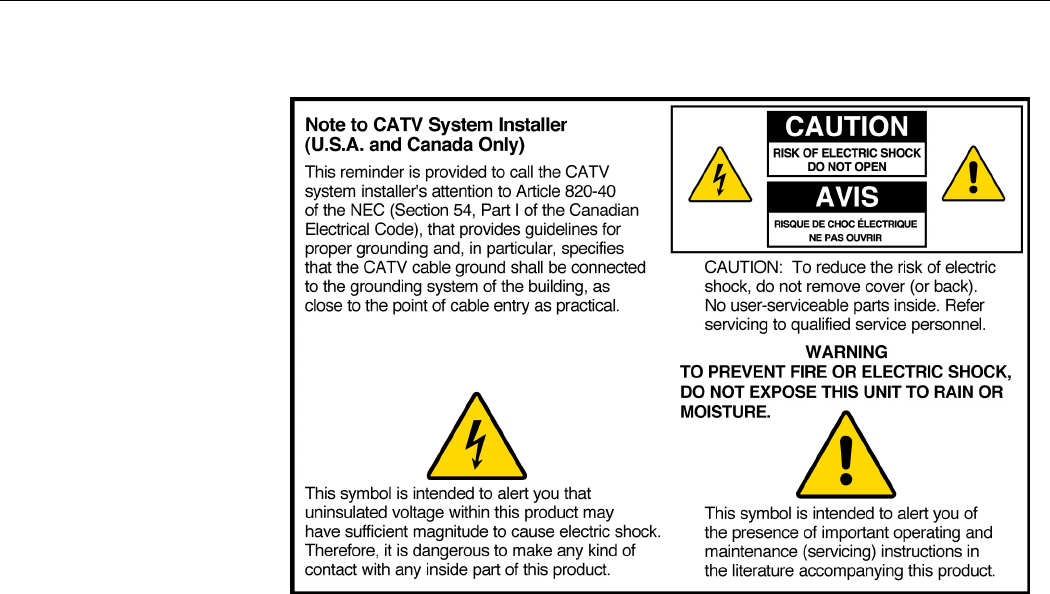 Note to CATV System Installer
(U.S.A. and Canada Only)

This reminder is provided to call the CATV system installer's attention to Article 820-40 of the NEC (Section 54, Part I of the Canadian Electrical Code), that provides guidelines for proper grounding and, in particular, specifies that the CATV cable ground shall be connected to the grounding system of the building, as close to the point of cable entry as practical.

This symbol is intended to alert you that uninsulated voltage within this product may have sufficient magnitude to cause electric shock. Therefore, it is dangerous to make any kind of contact with any inside part of this product.

CAUTION
RISK OF ELECTRIC SHOCK
DO NOT OPEN

AVIS
RISQUE DE CHOC ÉLECTRIQUE
NE PAS OUVRIR

CAUTION: To reduce the risk of electric shock, do not remove cover (or back). No user-serviceable parts inside. Refer servicing to qualified service personnel.

WARNING
TO PREVENT FIRE OR ELECTRIC SHOCK, DO NOT EXPOSE THIS UNIT TO RAIN OR MOISTURE.

This symbol is intended to alert you of the presence of important operating and maintenance (servicing) instructions in the literature accompanying this product.