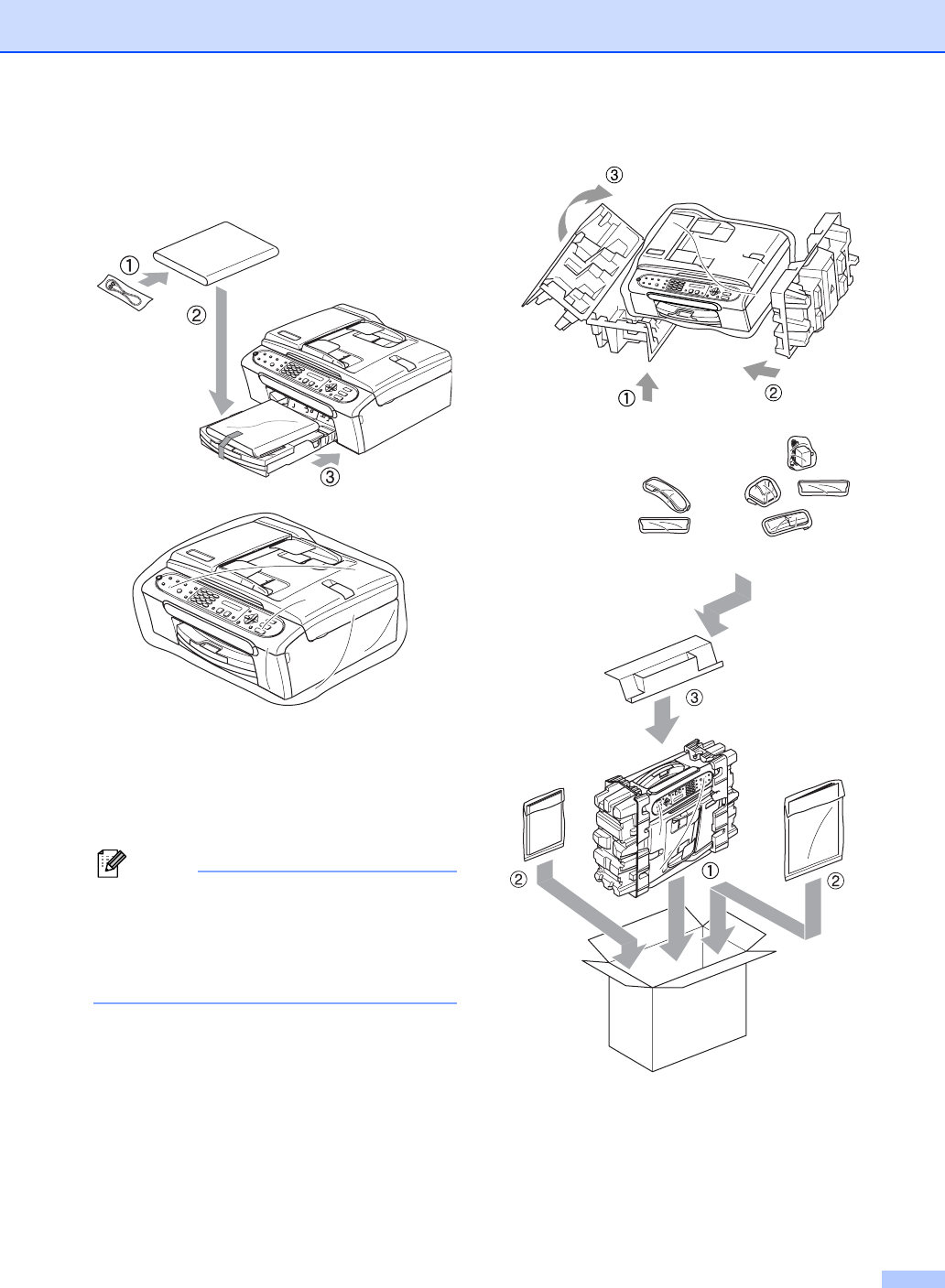 ①
②
③
③
①
②
③
②
①
②