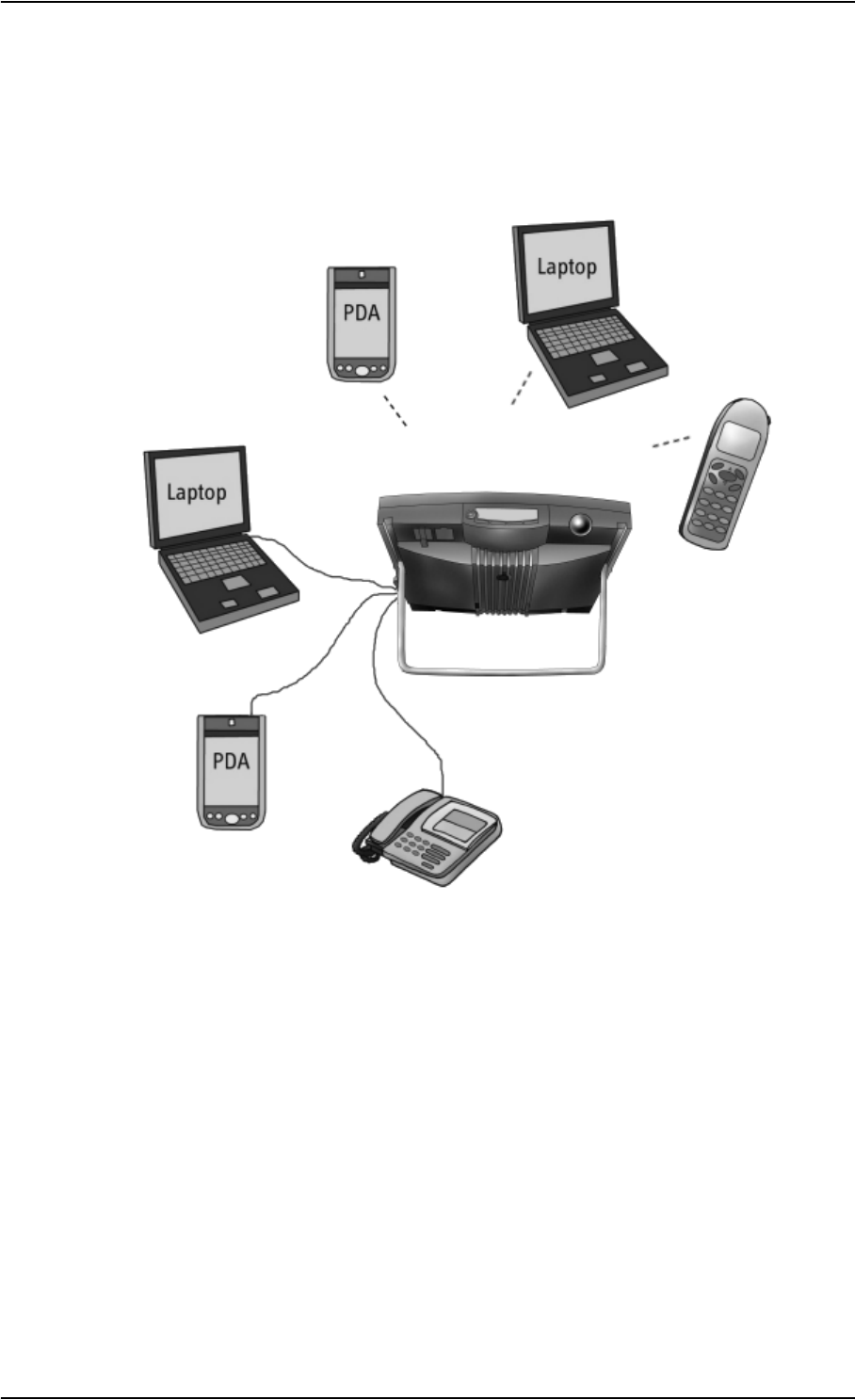 PDA

Laptop

Laptop

PDA