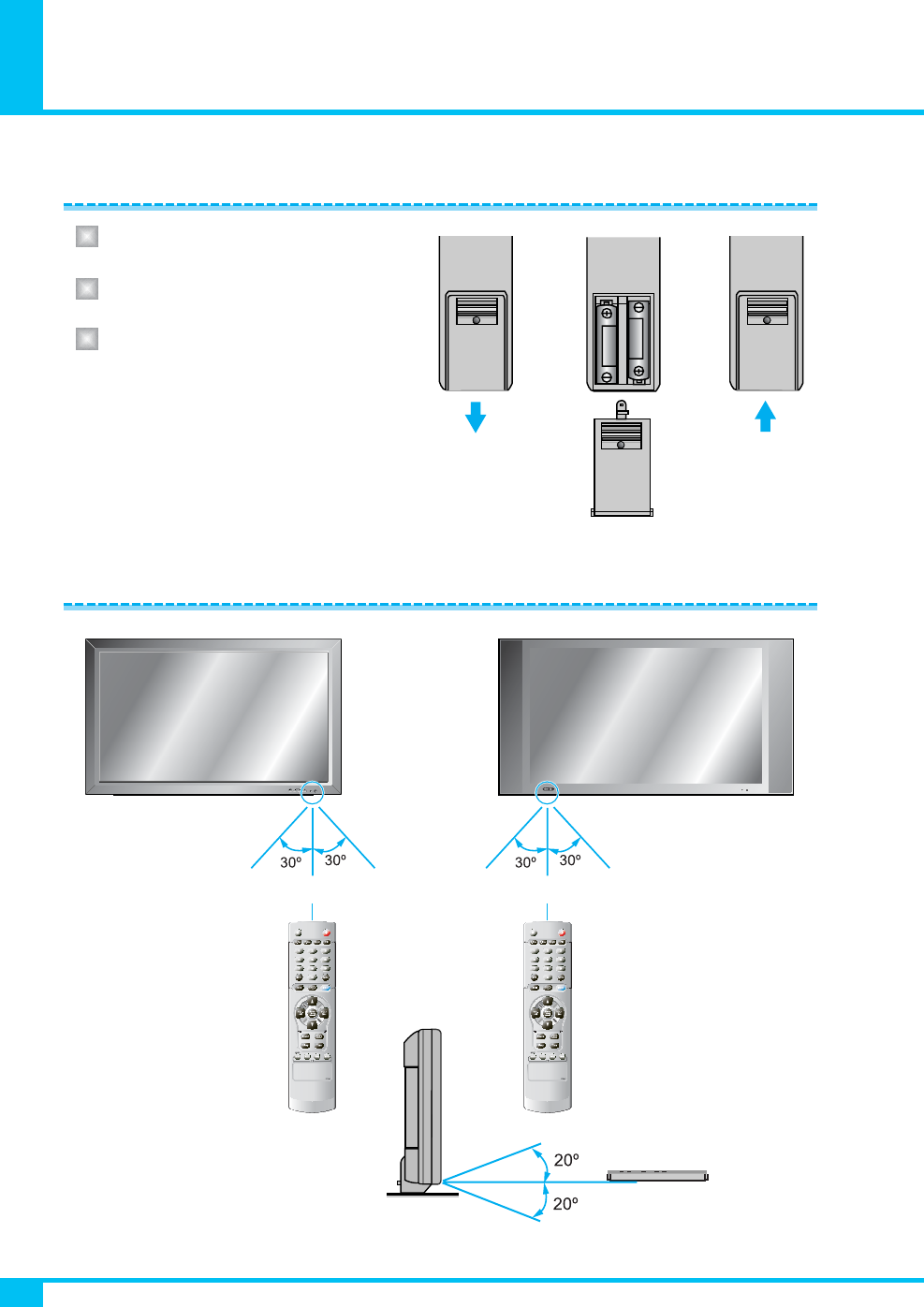 30º 30º

30º 30º

20º

20º