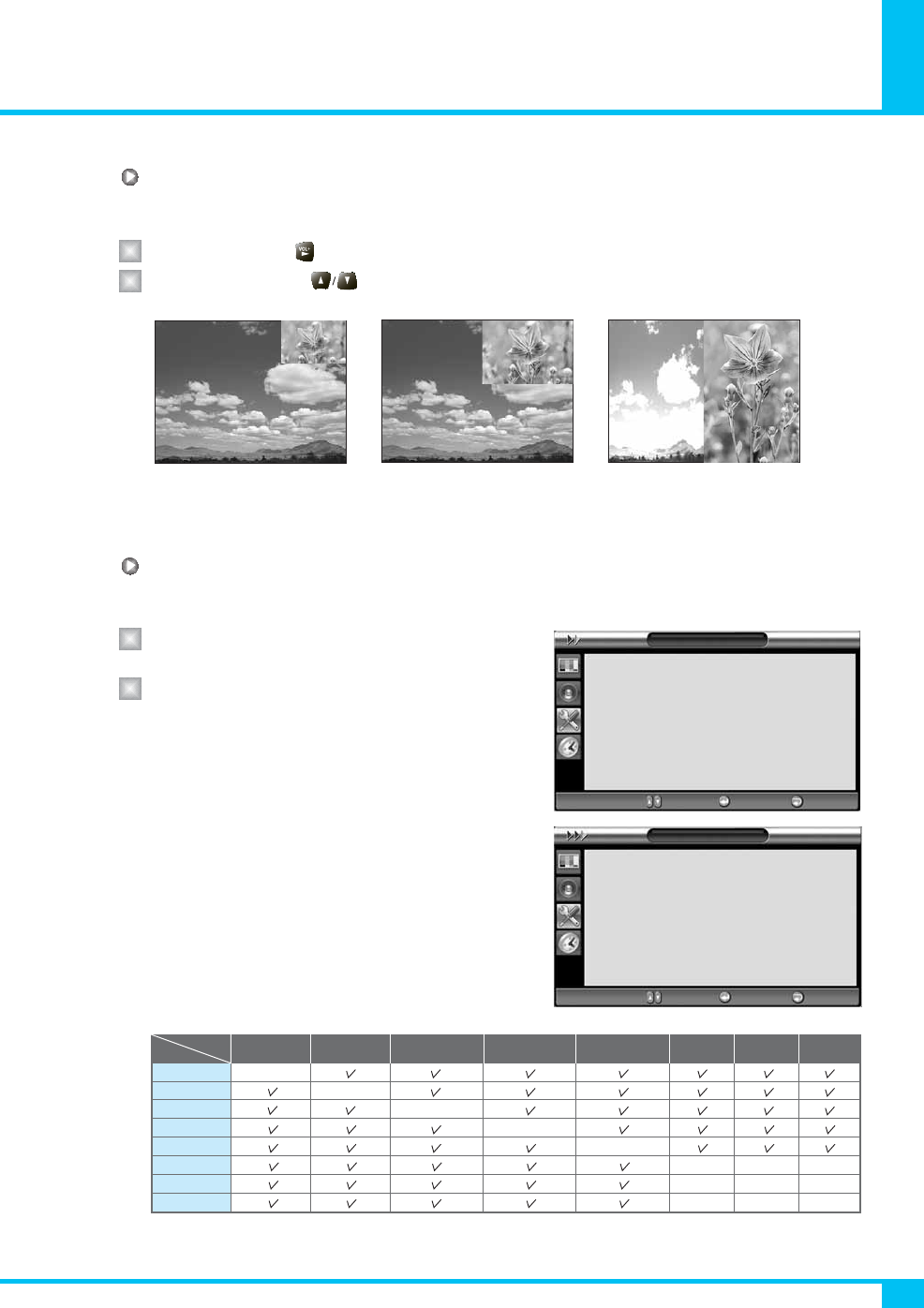 | | | | | | | | | |
|---|---|---|---|---|---|---|---|---|
| | | ✓ | ✓ | ✓ | ✓ | ✓ | ✓ | ✓ |
| | ✓ | | ✓ | ✓ | ✓ | ✓ | ✓ | ✓ |
| | ✓ | ✓ | | ✓ | ✓ | ✓ | ✓ | ✓ |
| | ✓ | ✓ | ✓ | | ✓ | ✓ | ✓ | ✓ |
| | ✓ | ✓ | ✓ | ✓ | | ✓ | ✓ | ✓ |
| | ✓ | ✓ | ✓ | ✓ | ✓ | | | |
| | ✓ | ✓ | ✓ | ✓ | ✓ | | | |
| | ✓ | ✓ | ✓ | ✓ | ✓ | | | |