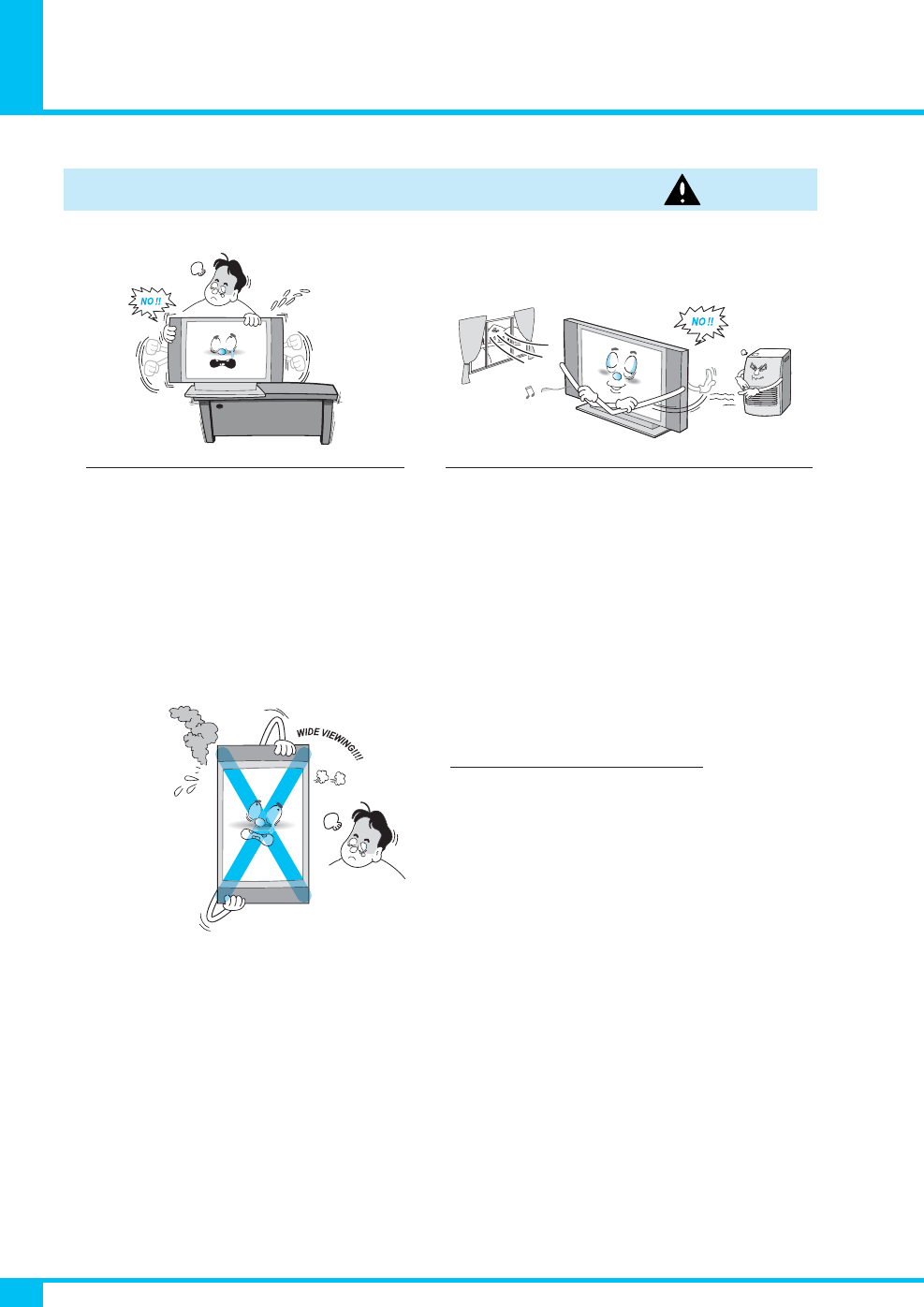 NO !!

NO !!

WIDE VIEWING!!!!