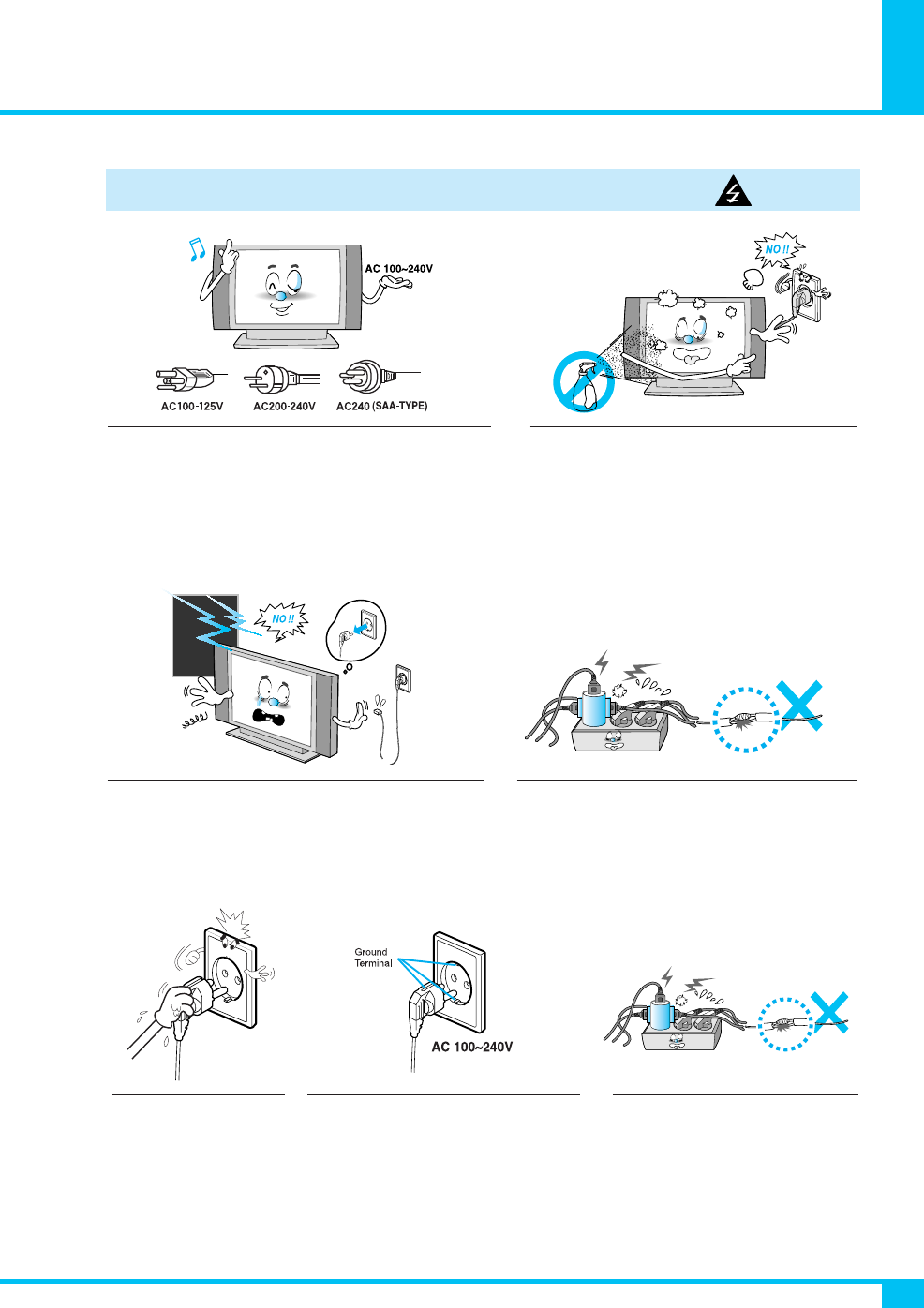 AC 100~240V

AC100-125V AC200-240V AC240 (SAA-TYPE)

NO !!

NO !!

Ground Terminal

AC 100~240V