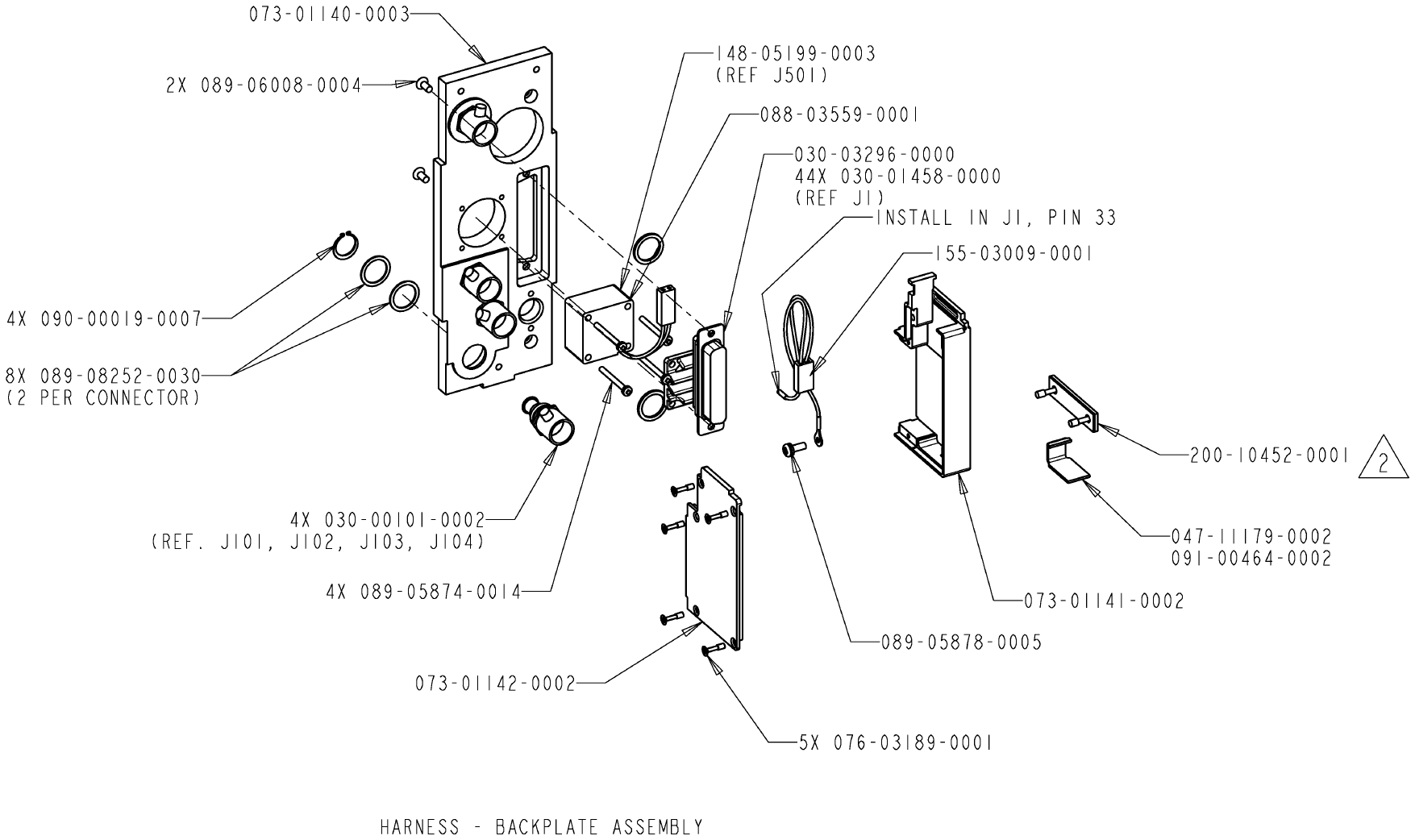 073-01140-0003

2X 089-06008-0004

148-05199-0003
(REF J501)

088-03559-0001

030-03296-0000
44X 030-01458-0000
(REF J1)

INSTALL IN J1, PIN 33

155-03009-0001

4X 090-00019-0007

8X 089-08252-0030
(2 PER CONNECTOR)

200-10452-0001

2

4X 030-00101-0002
(REF. J101, J102, J103, J104)

047-11179-0002
091-00464-0002

4X 089-05874-0014

073-01141-0002

089-05878-0005

073-01142-0002

5X 076-03189-0001

HARNESS - BACKPLATE ASSEMBLY