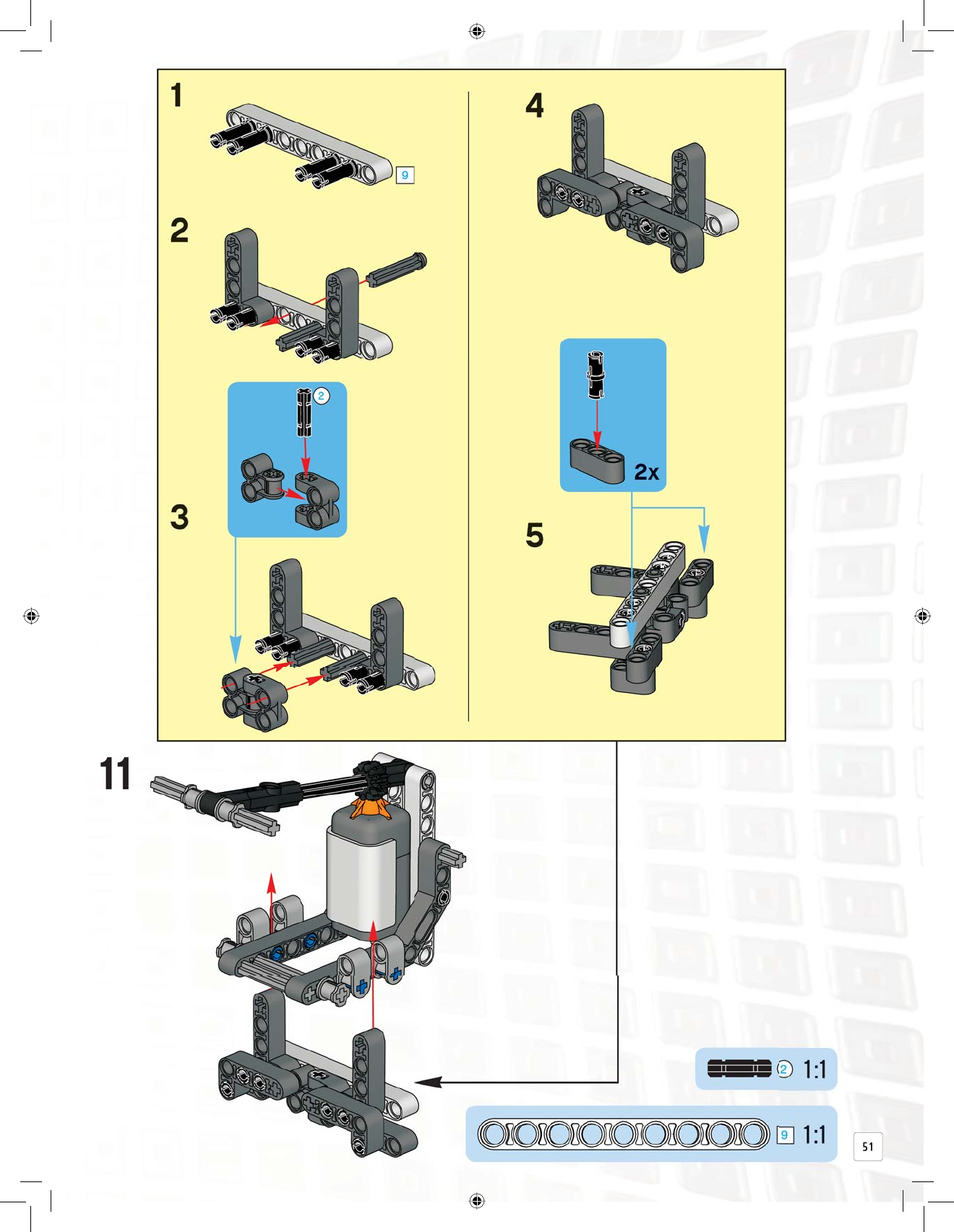 1

9

2

2

3

4

2x

5

11

2 1:1

9 1:1

51