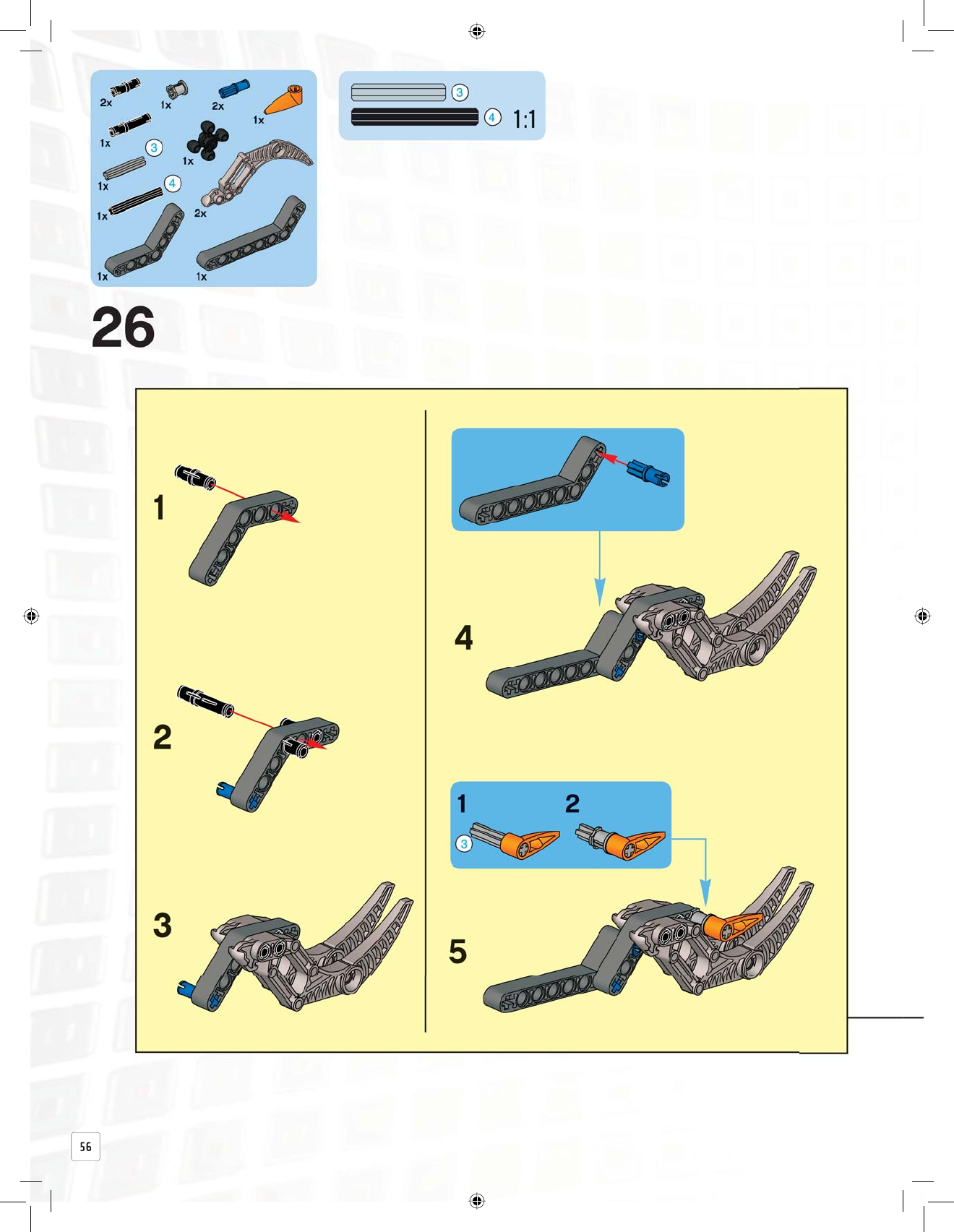 2x
1x
2x
1x
1x
3
1x
1x
4
1x
2x
1x
1x

3
4
1:1

26

1

2

3

4

1
2
3

5

56