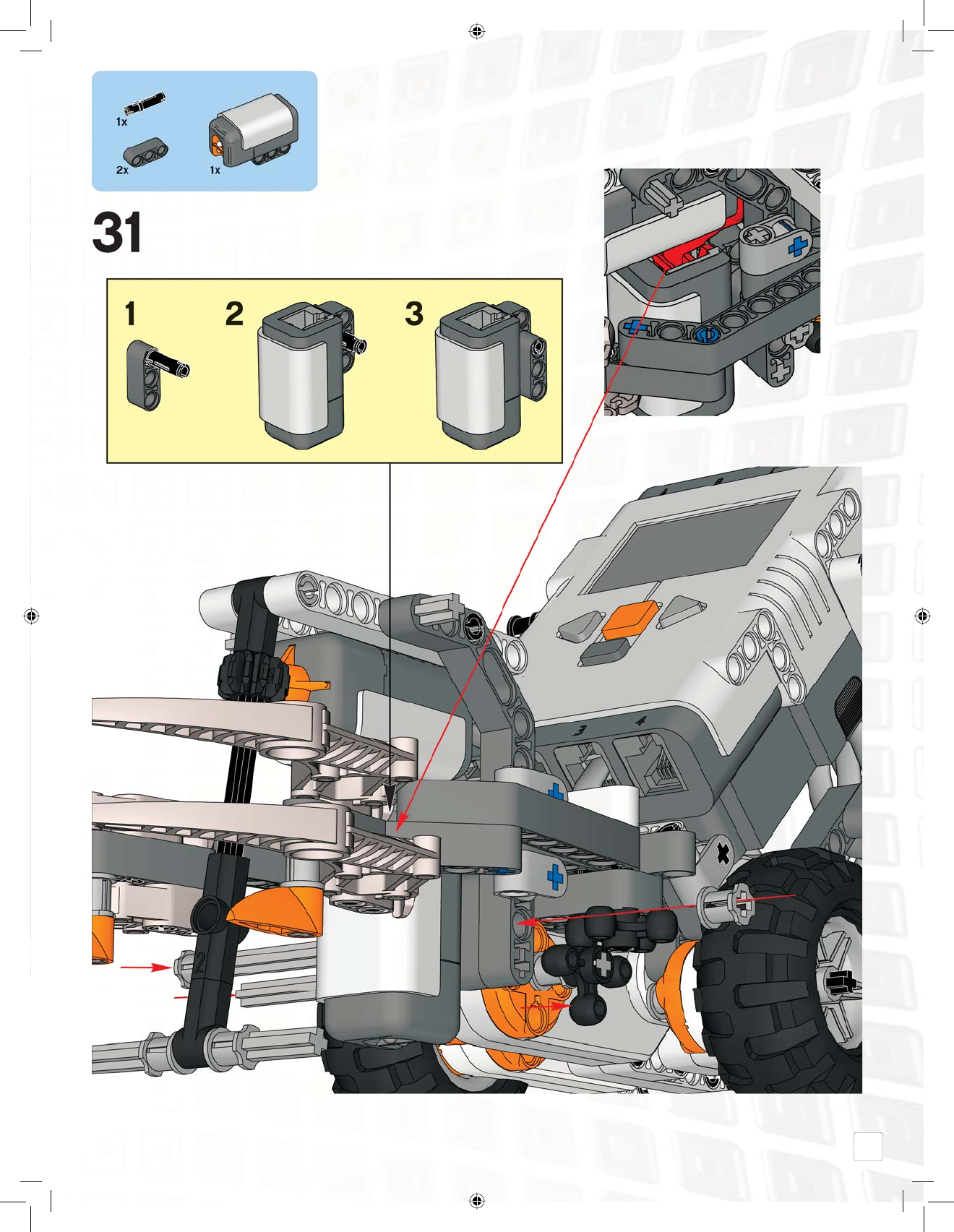 1x

2x

1x

31

1

2

3

3

4

2