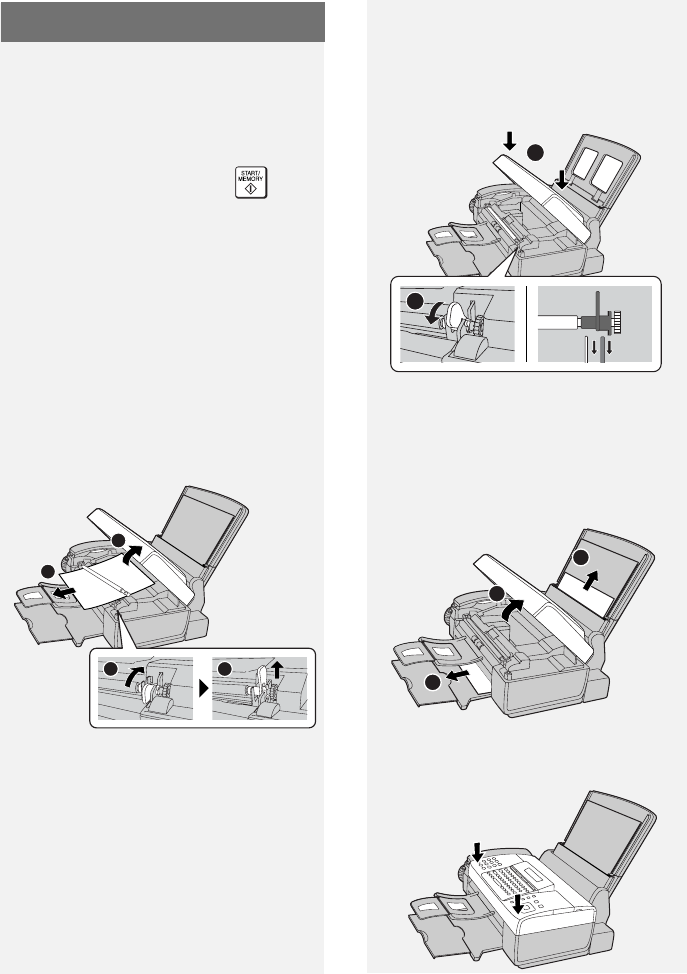 START/
MEMORY