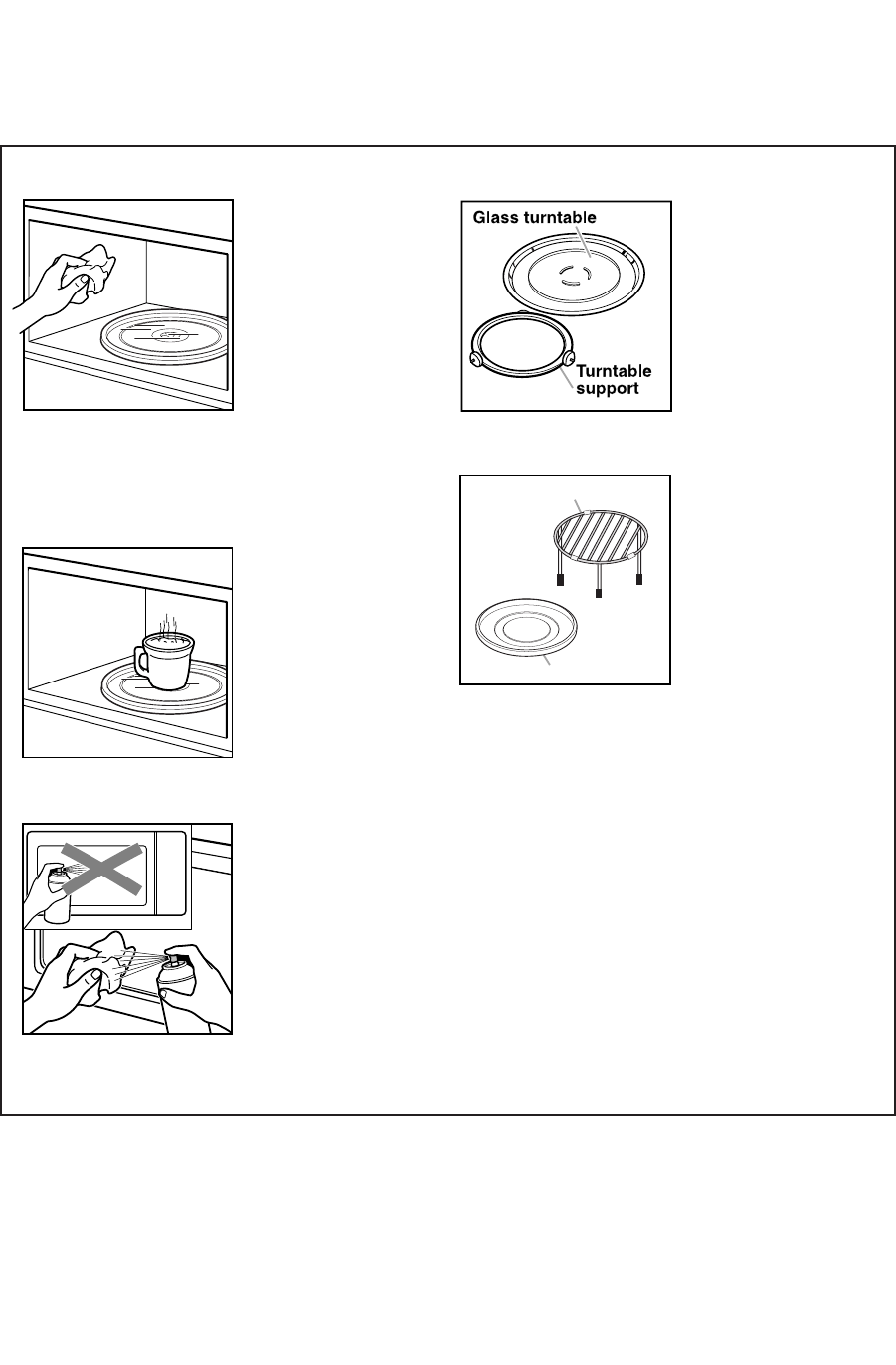 Glass turntable

Turntable support