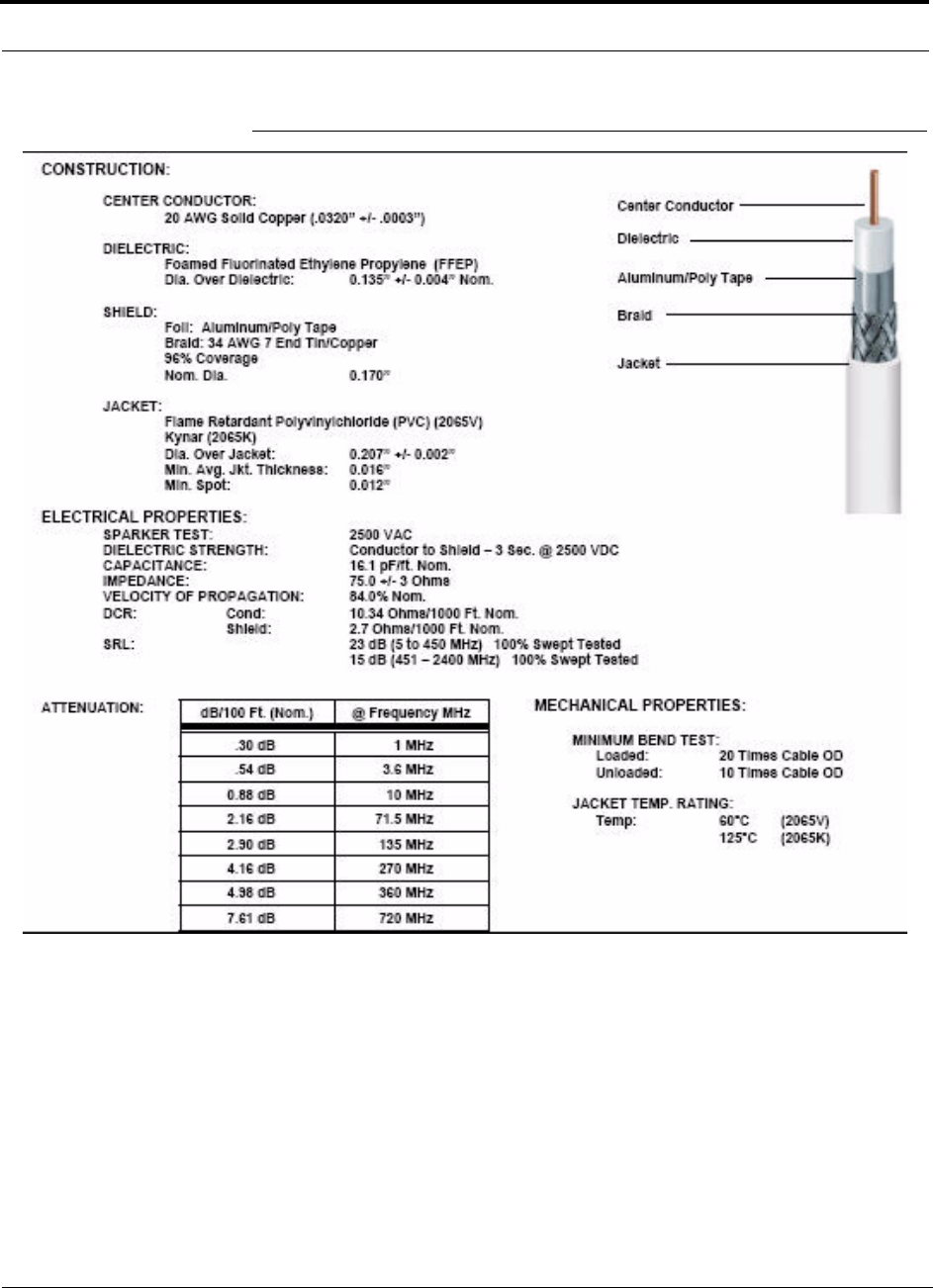 CONSTRUCTION:

CENTER CONDUCTOR:
20 AWG Solid Copper (.0320" +/- .0003")

DIELECTRIC:
Foamed Fluorinated Ethylene Propylene (FFEP)
Dia. Over Dielectric: 0.135" +/- 0.004" Nom.

SHIELD:
Foil: Aluminum/Poly Tape
Braid: 34 AWG 7 End Tin/Copper
96% Coverage
Nom. Dia. 0.170"

JACKET:
Flame Retardant Polyvinylchloride (PVC) (2065V)
Kynar (2065K)
Dia. Over Jacket: 0.207" +/- 0.002"
Min. Avg. Jkt. Thickness: 0.016"
Min. Spot: 0.012"

Center Conductor
Dielectric
Aluminum/Poly Tape
Braid
Jacket

ELECTRICAL PROPERTIES:
SPARKER TEST: 2500 VAC
DIELECTRIC STRENGTH: Conductor to Shield – 3 Sec. @ 2500 VDC
CAPACITANCE: 16.1 pF/ft. Nom.
IMPEDANCE: 75.0 +/- 3 Ohms
VELOCITY OF PROPAGATION: 84.0% Nom.
DCR: Cond: 10.34 Ohms/1000 Ft. Nom.
Shield: 2.7 Ohms/1000 Ft. Nom.
SRL: 23 dB (5 to 450 MHz) 100% Swept Tested
15 dB (451 – 2400 MHz) 100% Swept Tested

ATTENUATION:

| dB/100 Ft. (Nom.) | @ Frequency MHz |
|---|---|
| .30 dB | 1 MHz |
| .54 dB | 3.6 MHz |
| 0.88 dB | 10 MHz |
| 2.16 dB | 71.5 MHz |
| 2.90 dB | 135 MHz |
| 4.16 dB | 270 MHz |
| 4.98 dB | 360 MHz |
| 7.61 dB | 720 MHz |

MECHANICAL PROPERTIES:

MINIMUM BEND TEST:
Loaded: 20 Times Cable OD
Unloaded: 10 Times Cable OD

JACKET TEMP. RATING:
Temp: 60°C (2065V)
125°C (2065K)