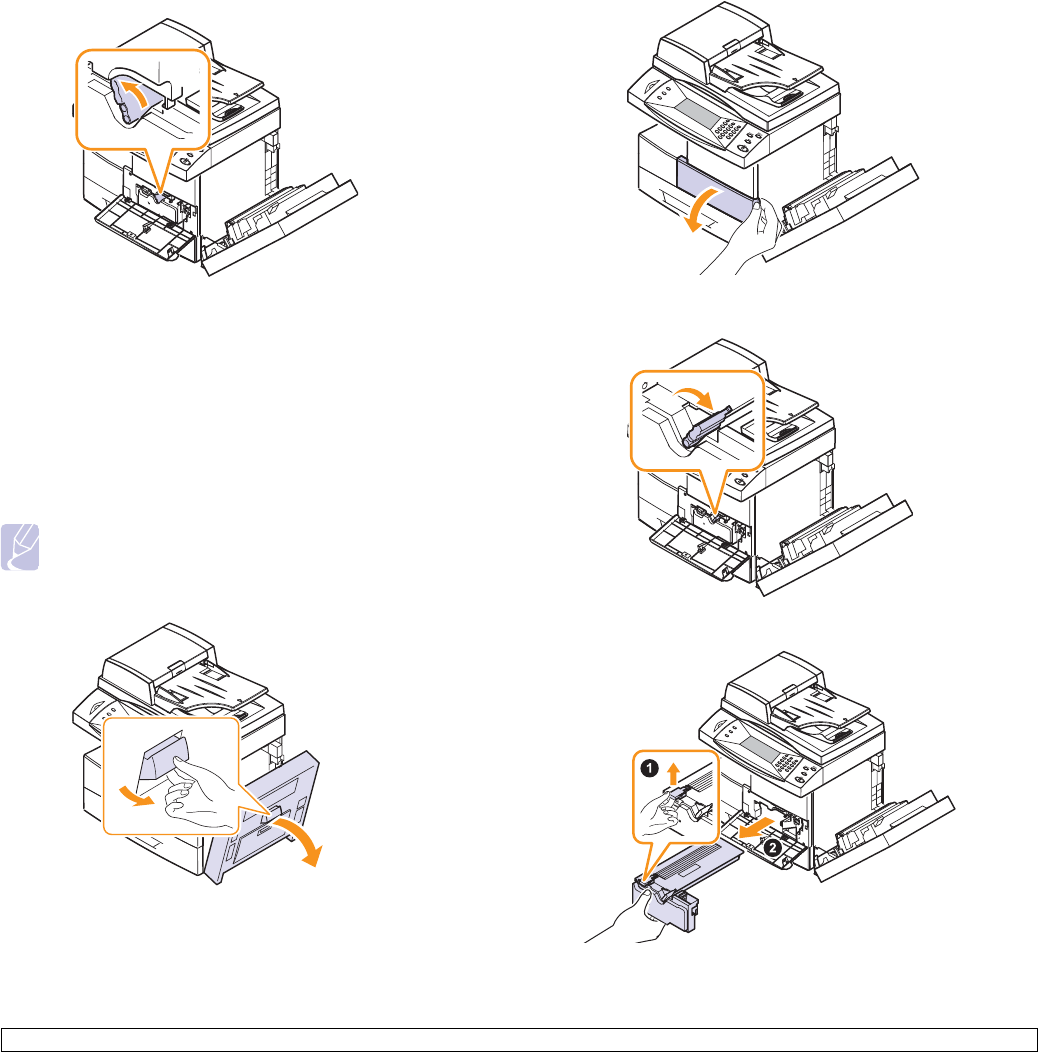 1

2