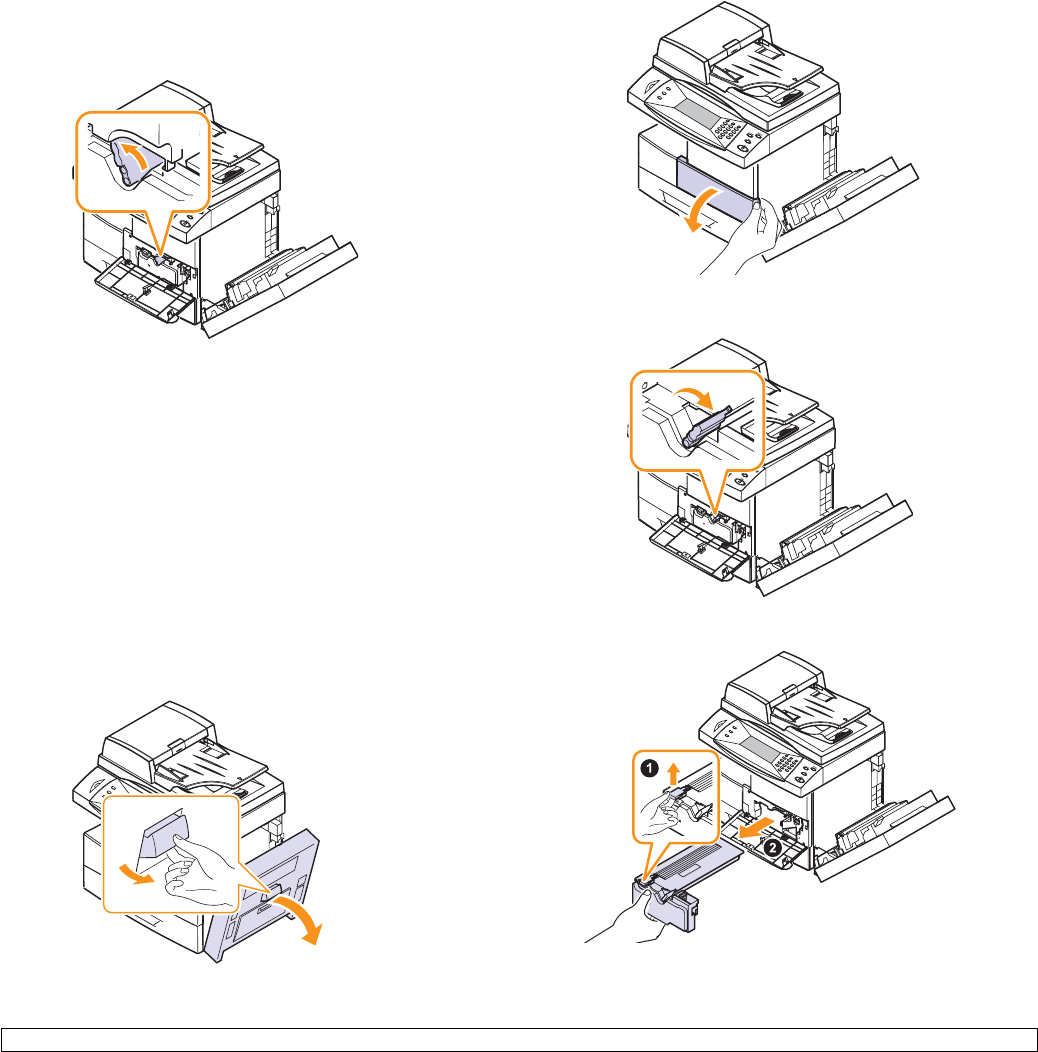 1

2