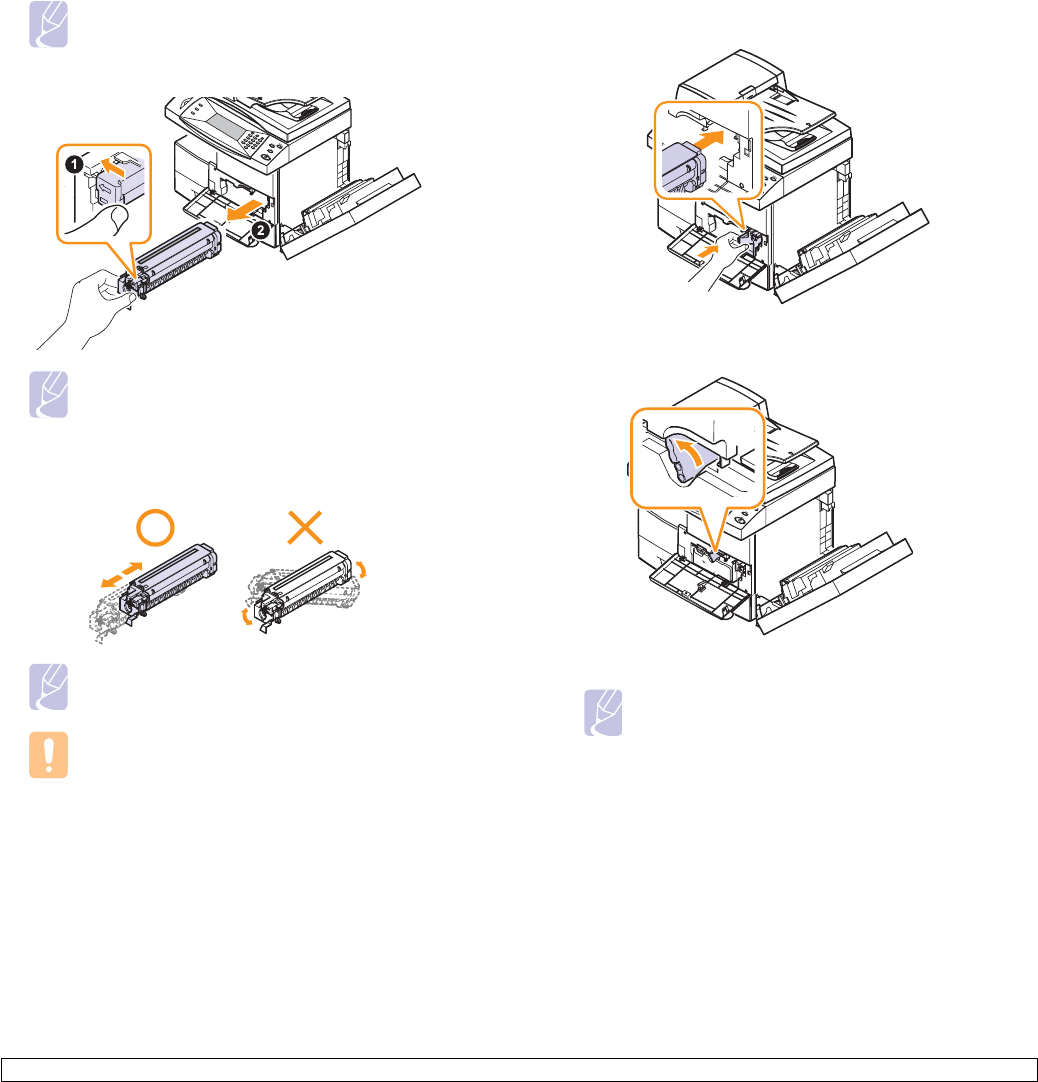 1

2