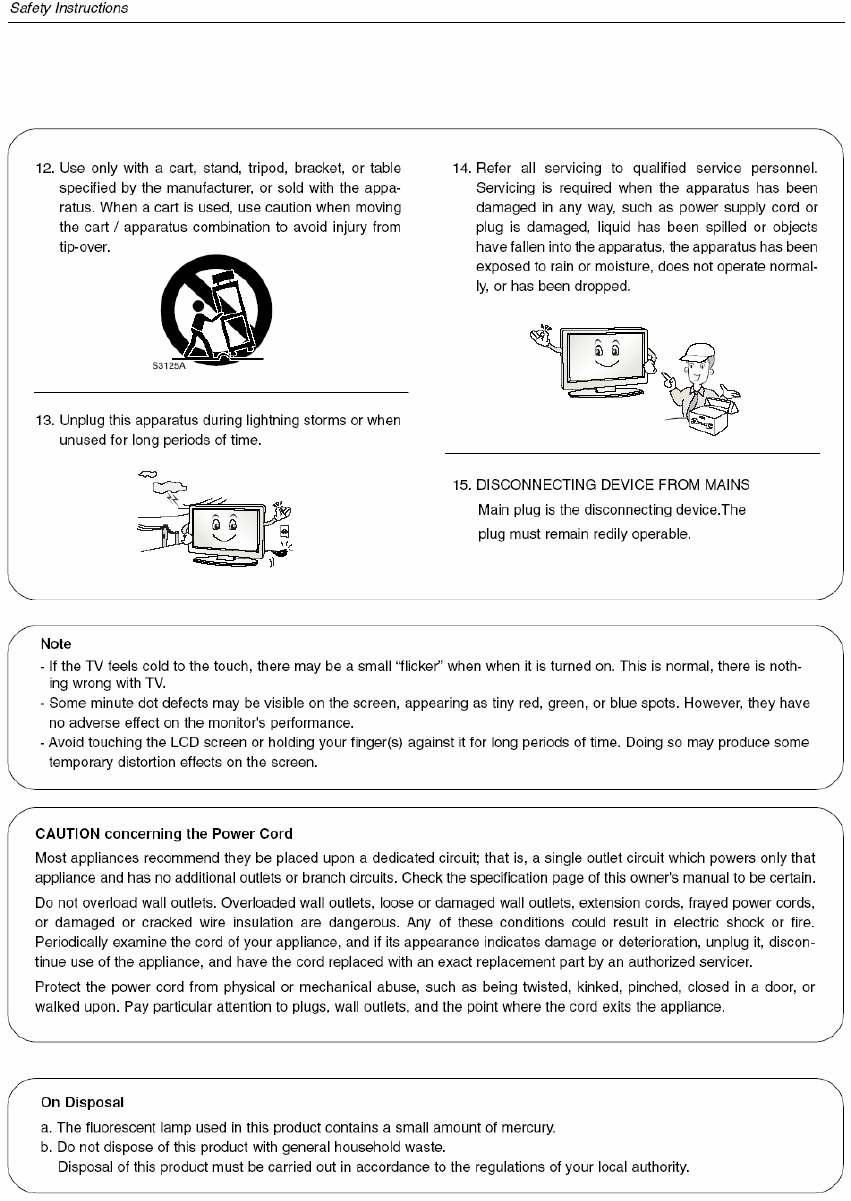 Safety Instructions

12. Use only with a cart, stand, tripod, bracket, or table specified by the manufacturer, or sold with the apparatus. When a cart is used, use caution when moving the cart / apparatus combination to avoid injury from tip-over.

S3125A

13. Unplug this apparatus during lightning storms or when unused for long periods of time.

14. Refer all servicing to qualified service personnel. Servicing is required when the apparatus has been damaged in any way, such as power supply cord or plug is damaged, liquid has been spilled or objects have fallen into the apparatus, the apparatus has been exposed to rain or moisture, does not operate normally, or has been dropped.

15. DISCONNECTING DEVICE FROM MAINS
Main plug is the disconnecting device.The plug must remain redily operable.

Note
- If the TV feels cold to the touch, there may be a small "flicker" when when it is turned on. This is normal, there is nothing wrong with TV.
- Some minute dot defects may be visible on the screen, appearing as tiny red, green, or blue spots. However, they have no adverse effect on the monitor's performance.
- Avoid touching the LCD screen or holding your finger(s) against it for long periods of time. Doing so may produce some temporary distortion effects on the screen.

CAUTION concerning the Power Cord
Most appliances recommend they be placed upon a dedicated circuit; that is, a single outlet circuit which powers only that appliance and has no additional outlets or branch circuits. Check the specification page of this owner's manual to be certain.

Do not overload wall outlets. Overloaded wall outlets, loose or damaged wall outlets, extension cords, frayed power cords, or damaged or cracked wire insulation are dangerous. Any of these conditions could result in electric shock or fire. Periodically examine the cord of your appliance, and if its appearance indicates damage or deterioration, unplug it, discontinue use of the appliance, and have the cord replaced with an exact replacement part by an authorized servicer.

Protect the power cord from physical or mechanical abuse, such as being twisted, kinked, pinched, closed in a door, or walked upon. Pay particular attention to plugs, wall outlets, and the point where the cord exits the appliance.

On Disposal
a. The fluorescent lamp used in this product contains a small amount of mercury.
b. Do not dispose of this product with general household waste.
Disposal of this product must be carried out in accordance to the regulations of your local authority.