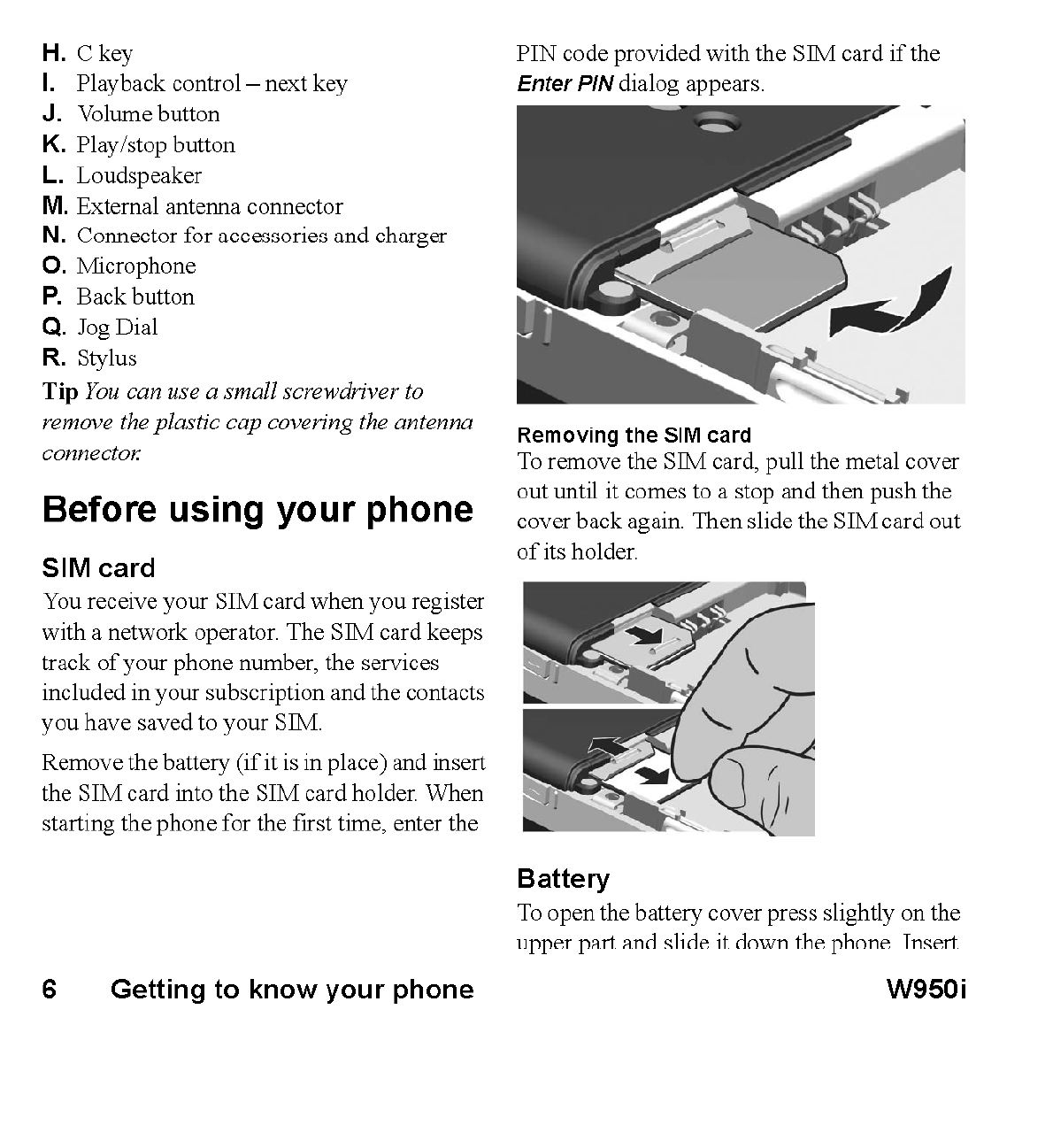 H. C key
I. Playback control – next key
J. Volume button
K. Play/stop button
L. Loudspeaker
M. External antenna connector
N. Connector for accessories and charger
O. Microphone
P. Back button
Q. Jog Dial
R. Stylus

Tip You can use a small screwdriver to remove the plastic cap covering the antenna connector.

Before using your phone

SIM card

You receive your SIM card when you register with a network operator. The SIM card keeps track of your phone number, the services included in your subscription and the contacts you have saved to your SIM.

Remove the battery (if it is in place) and insert the SIM card into the SIM card holder. When starting the phone for the first time, enter the PIN code provided with the SIM card if the Enter PIN dialog appears.

Removing the SIM card

To remove the SIM card, pull the metal cover out until it comes to a stop and then push the cover back again. Then slide the SIM card out of its holder.

Battery

To open the battery cover press slightly on the upper part and slide it down the phone. Insert

6 Getting to know your phone W950i