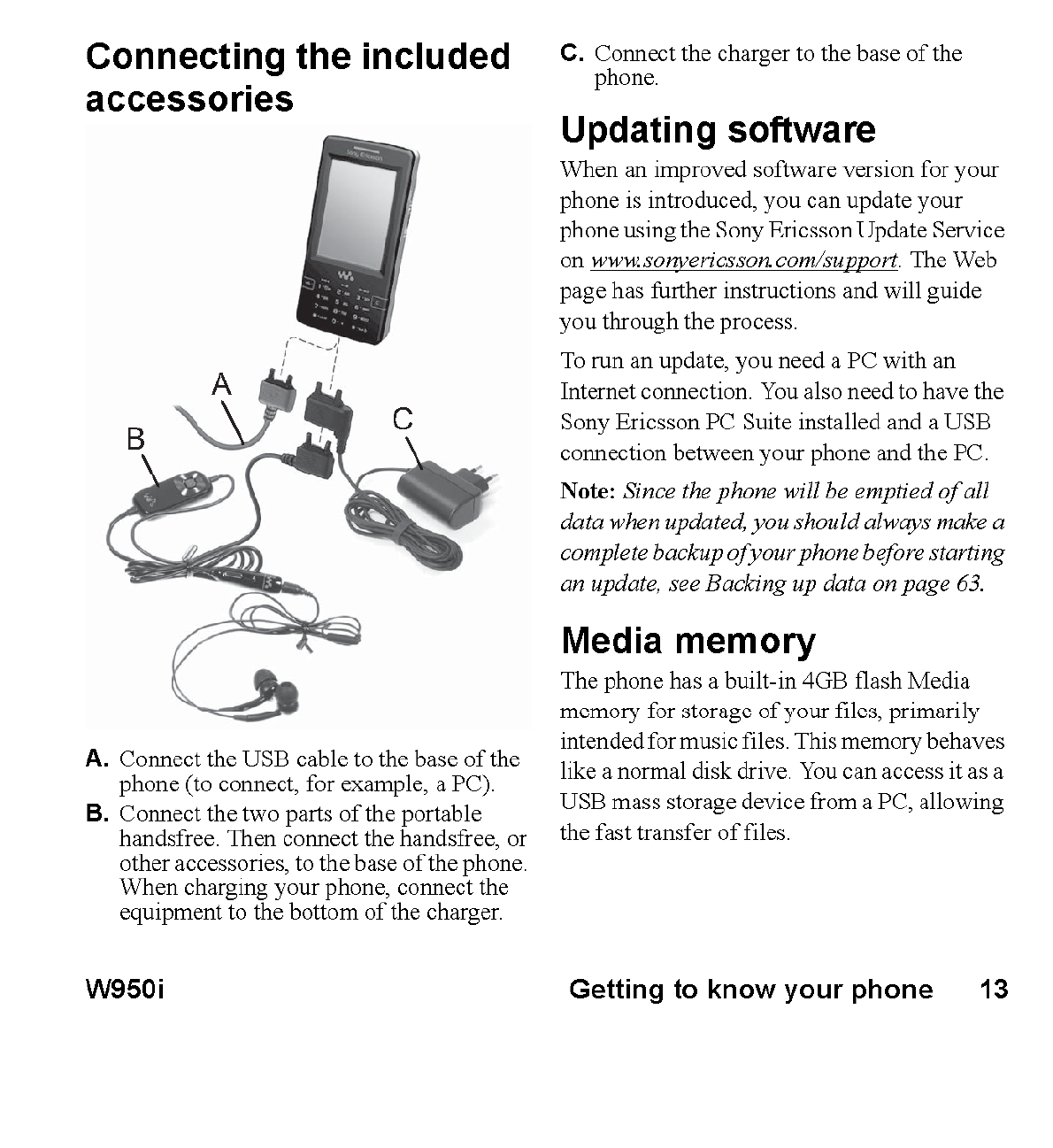 Connecting the included accessories

Sony Ericsson

A

B

C

A. Connect the USB cable to the base of the phone (to connect, for example, a PC).

B. Connect the two parts of the portable handsfree. Then connect the handsfree, or other accessories, to the base of the phone. When charging your phone, connect the equipment to the bottom of the charger.

C. Connect the charger to the base of the phone.

Updating software

When an improved software version for your phone is introduced, you can update your phone using the Sony Ericsson Update Service on www.sonyericsson.com/support. The Web page has further instructions and will guide you through the process.

To run an update, you need a PC with an Internet connection. You also need to have the Sony Ericsson PC Suite installed and a USB connection between your phone and the PC.

Note: Since the phone will be emptied of all data when updated, you should always make a complete backup of your phone before starting an update, see Backing up data on page 63.

Media memory

The phone has a built-in 4GB flash Media memory for storage of your files, primarily intended for music files. This memory behaves like a normal disk drive. You can access it as a USB mass storage device from a PC, allowing the fast transfer of files.

W950i

Getting to know your phone 13