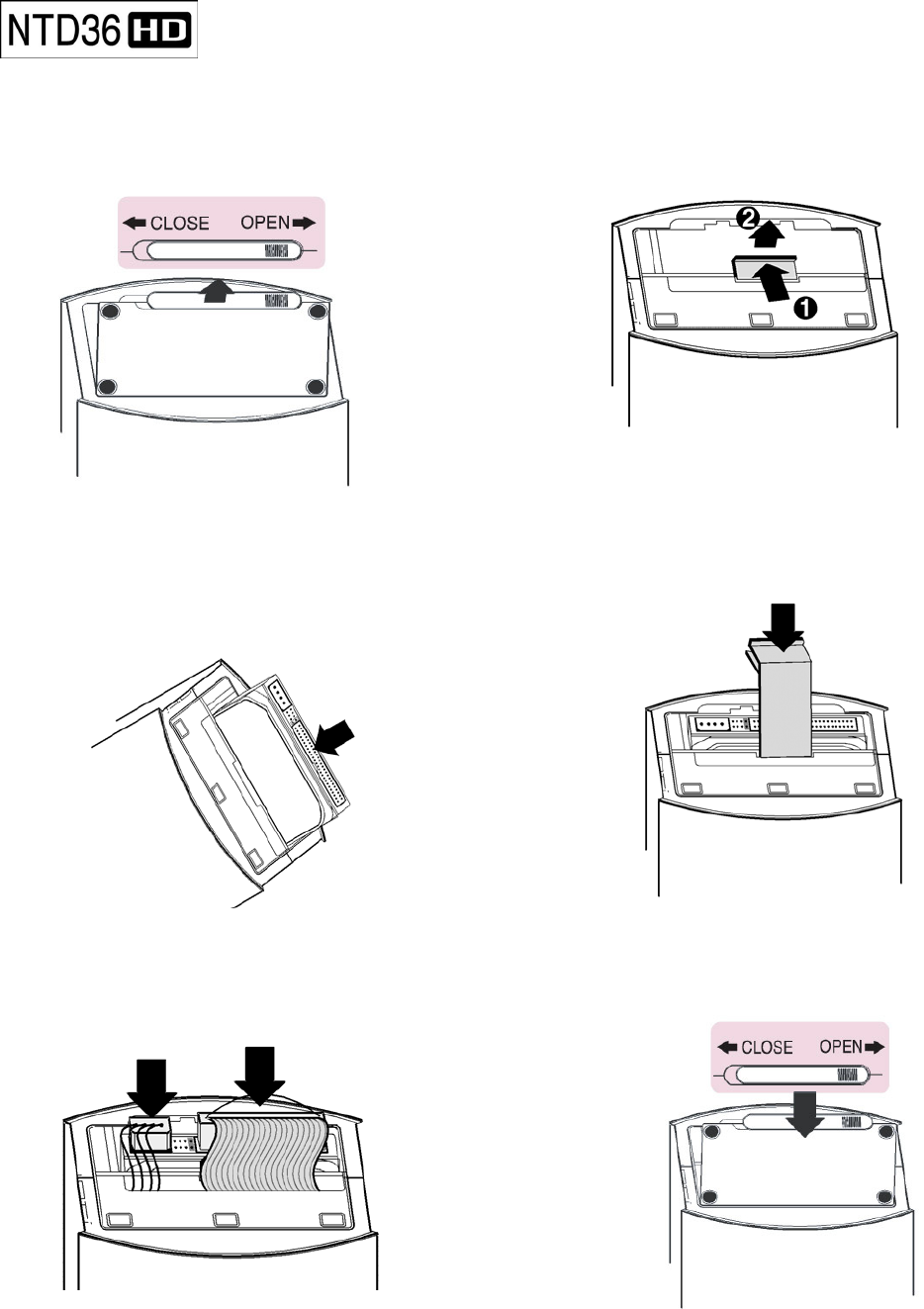 NTD36 HD

CLOSE OPEN

2

1

CLOSE OPEN