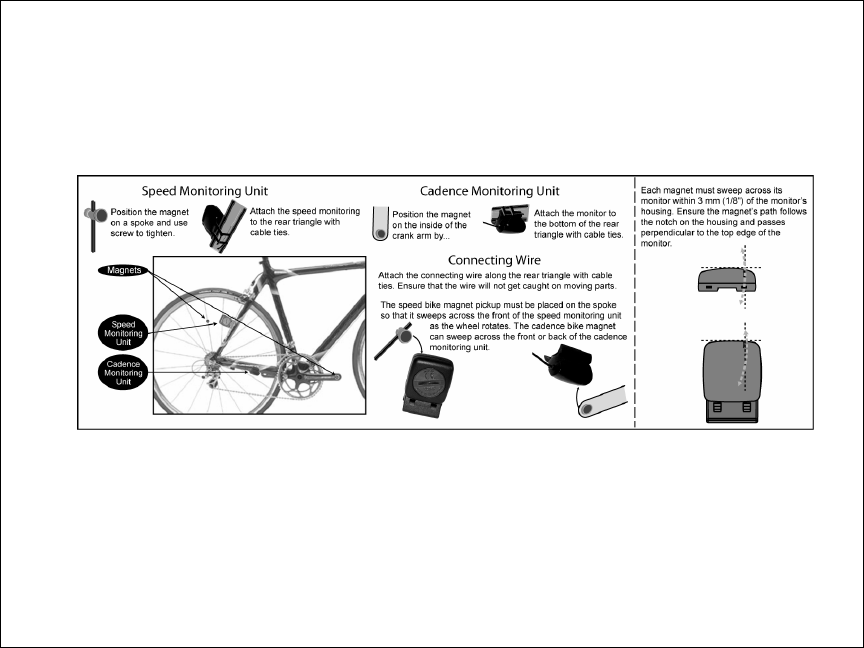 Speed Monitoring Unit

Position the magnet on a spoke and use screw to tighten.

Attach the speed monitoring to the rear triangle with cable ties.

Magnets

Speed Monitoring Unit

Cadence Monitoring Unit

Cadence Monitoring Unit

Position the magnet on the inside of the crank arm by...

Attach the monitor to the bottom of the rear triangle with cable ties.

Connecting Wire

Attach the connecting wire along the rear triangle with cable ties. Ensure that the wire will not get caught on moving parts.

The speed bike magnet pickup must be placed on the spoke so that it sweeps across the front of the speed monitoring unit as the wheel rotates. The cadence bike magnet can sweep across the front or back of the cadence monitoring unit.

Each magnet must sweep across its monitor within 3 mm (1/8") of the monitor's housing. Ensure the magnet's path follows the notch on the housing and passes perpendicular to the top edge of the monitor.