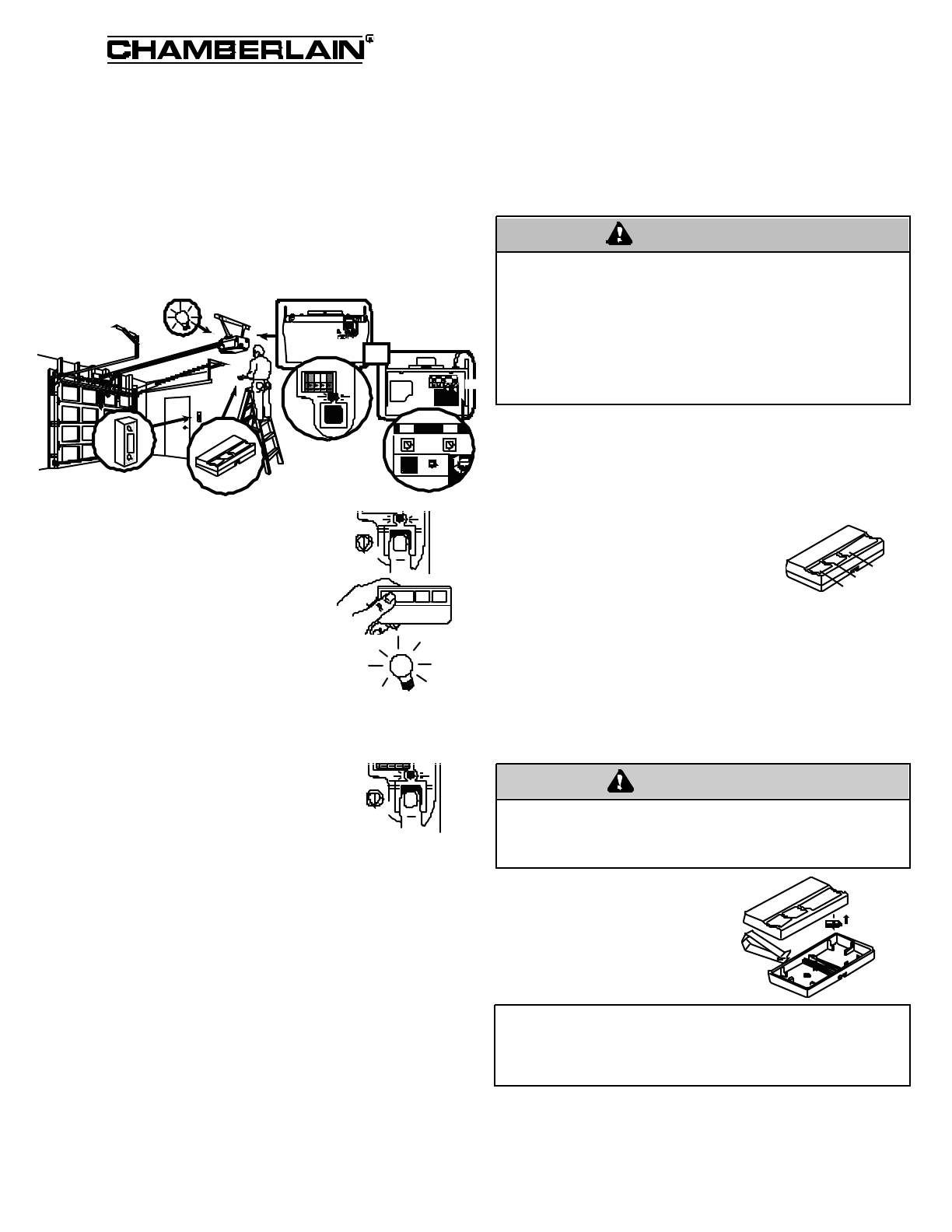 CHAMBERLAIN