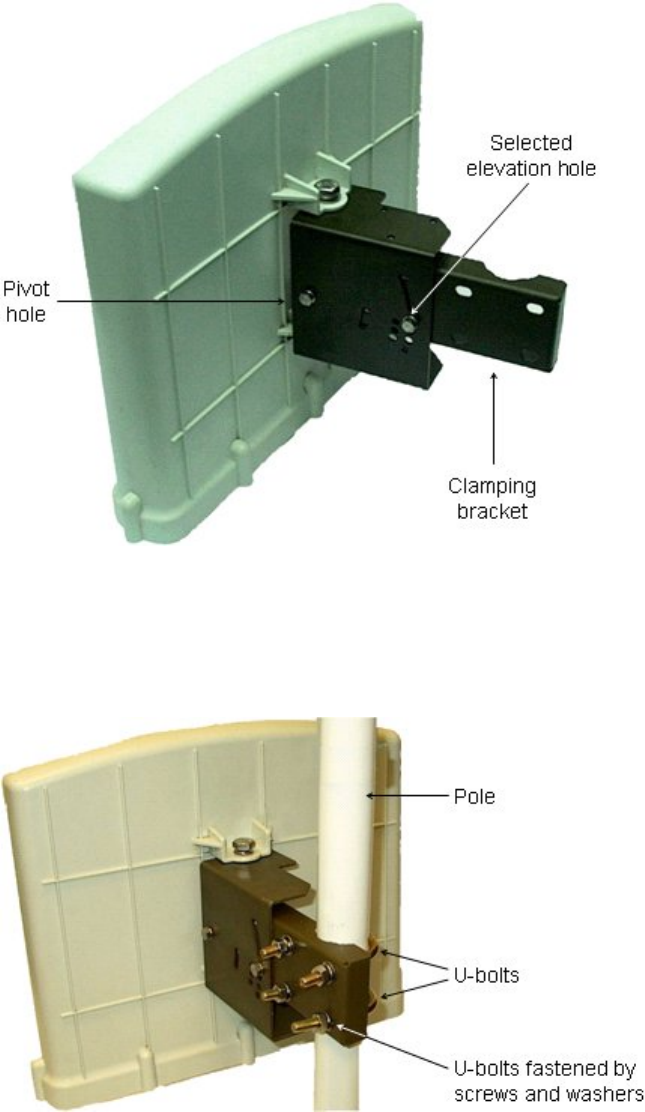 Selected elevation hole

Pivot hole

Clamping bracket

Pole

U-bolts

U-bolts fastened by screws and washers