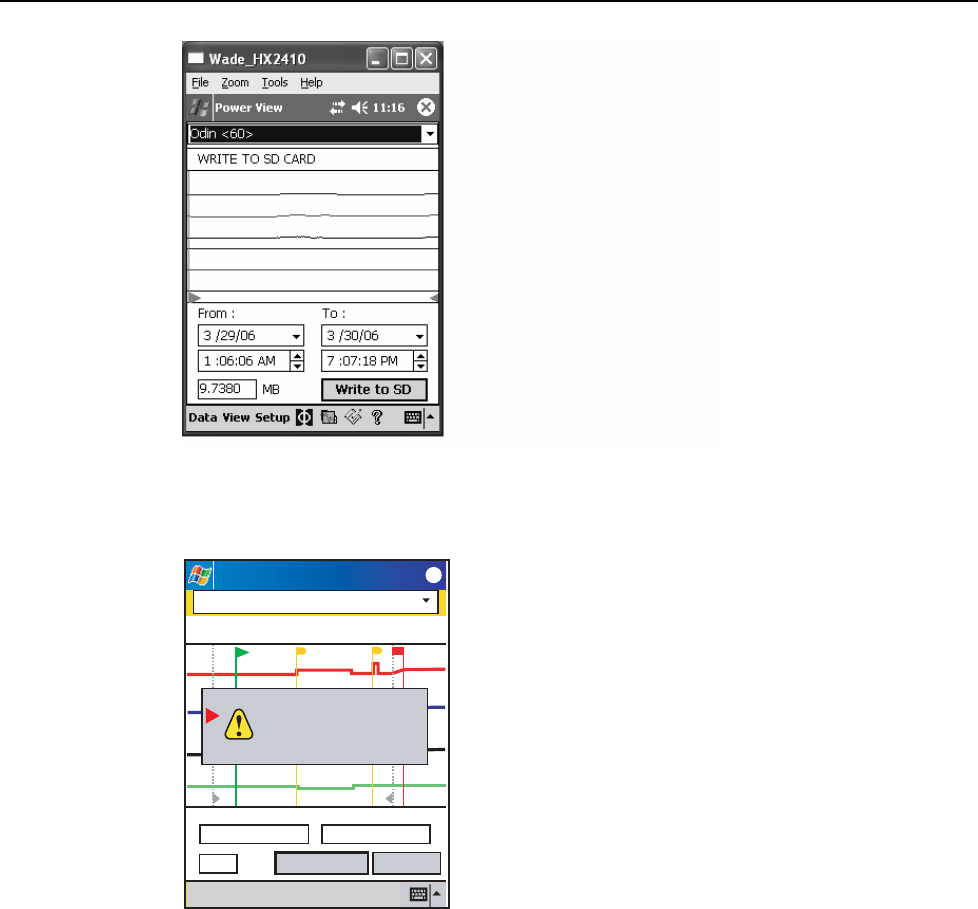 Wade_HX2410
File Zoom Tools Help
Power View 11:16
Odin <60>
WRITE TO SD CARD
From :
To :
3 /29/06
3 /30/06
1 :06:06 AM
7 :07:18 PM
9.7380 MB
Write to SD
Data View Setup