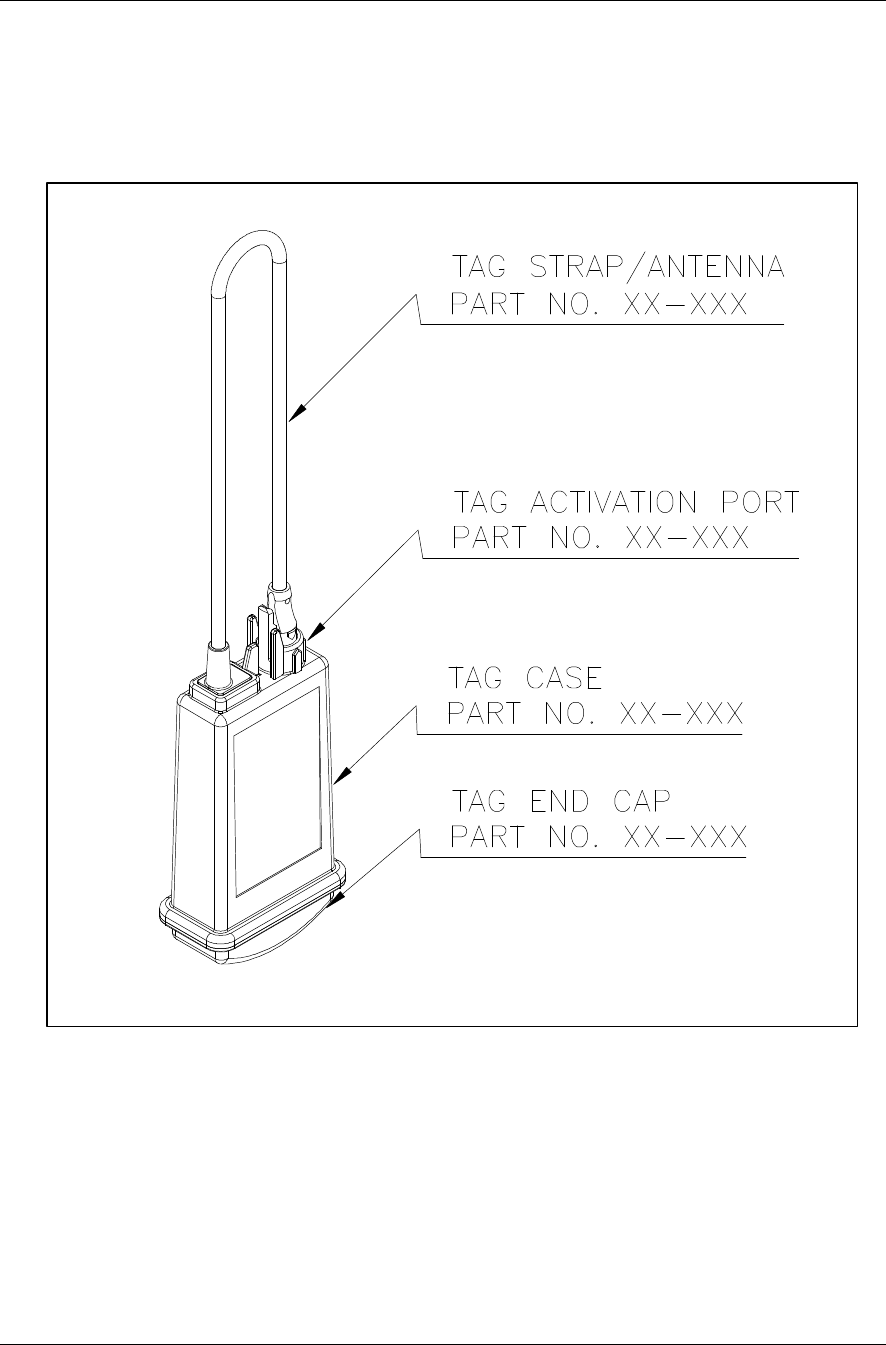 TAG STRAP/ANTENNA
PART NO. XX-XXX

TAG ACTIVATION PORT
PART NO. XX-XXX

TAG CASE
PART NO. XX-XXX

TAG END CAP
PART NO. XX-XXX