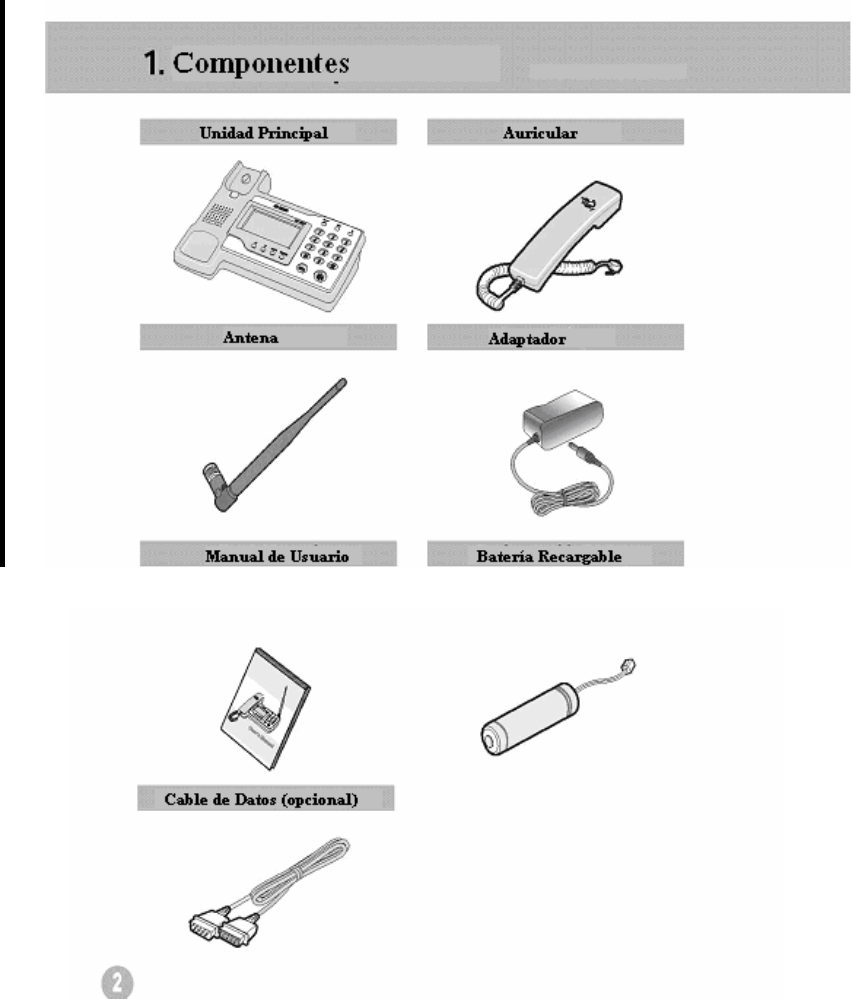 1. Componentes

Unidad Principal

Auricular

Antena

Adaptador

Manual de Usuario

Batería Recargable

Cable de Datos (opcional)

2