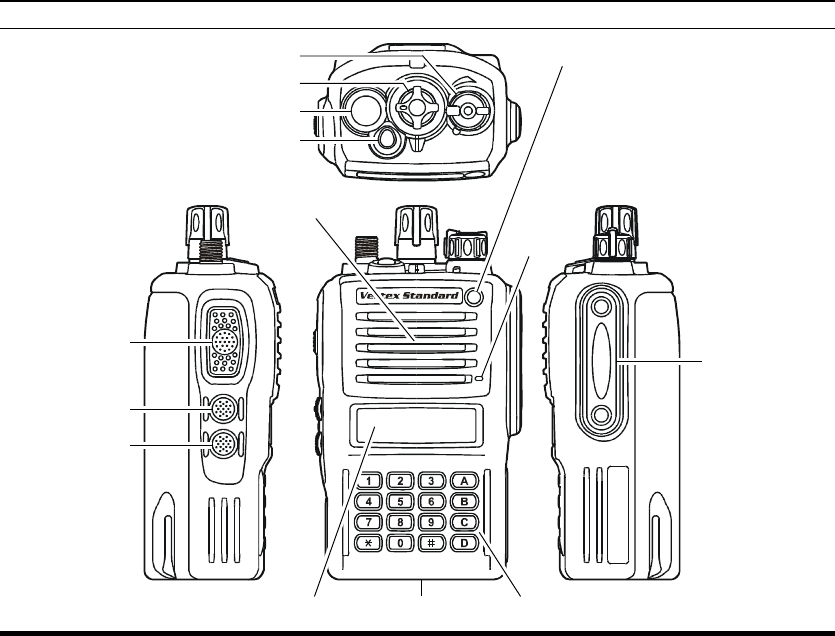 Vertex Standard

1 2 3 A
4 5 6 B
7 8 9 C
* 0 # D